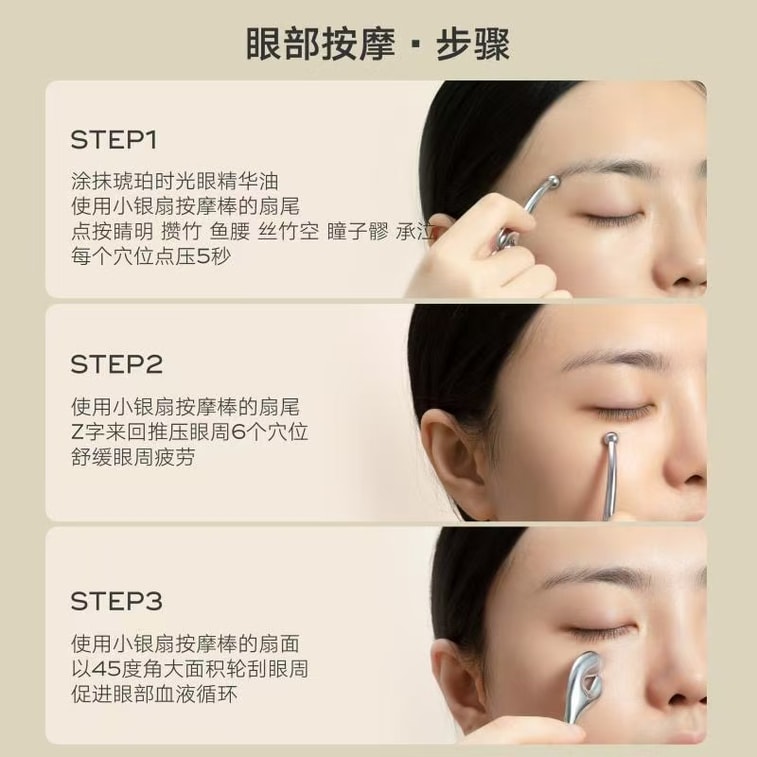 眼部按摩 · 步骤

STEP1
涂抹琥珀时光眼精华油
使用小银扇按摩棒的扇尾
点按睛明 攒竹 鱼腰 丝竹空 瞳子髎 承泣
每个穴位点压5秒

STEP2
使用小银扇按摩棒的扇尾
Z字来回推压眼周6个穴位
舒缓眼周疲劳

STEP3
使用小银扇按摩棒的扇面
以45度角大面积轮刮眼周
促进眼部血液循环