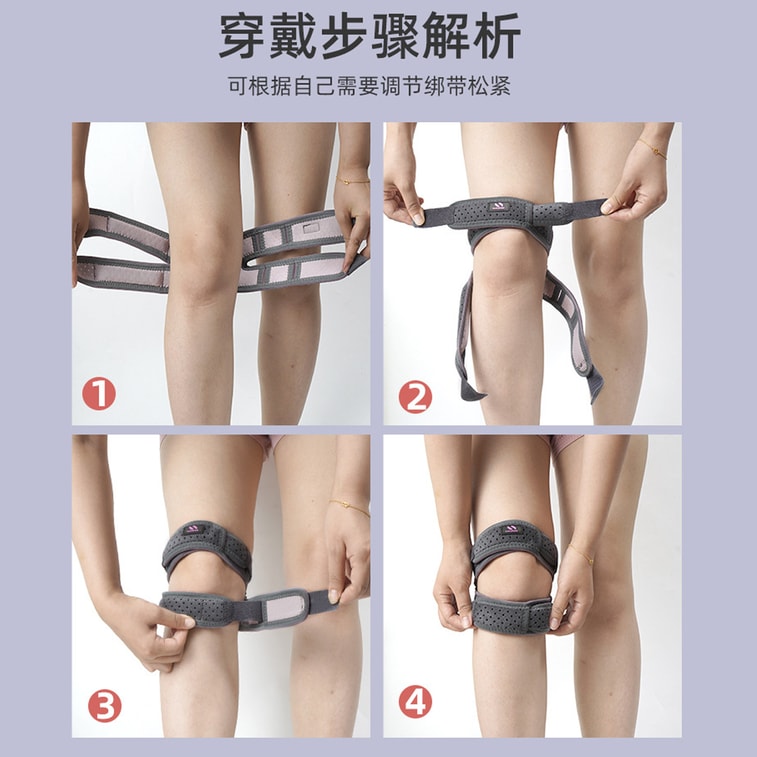 穿戴步骤解析

可根据自己需要调节绑带松紧

1

2

3

4