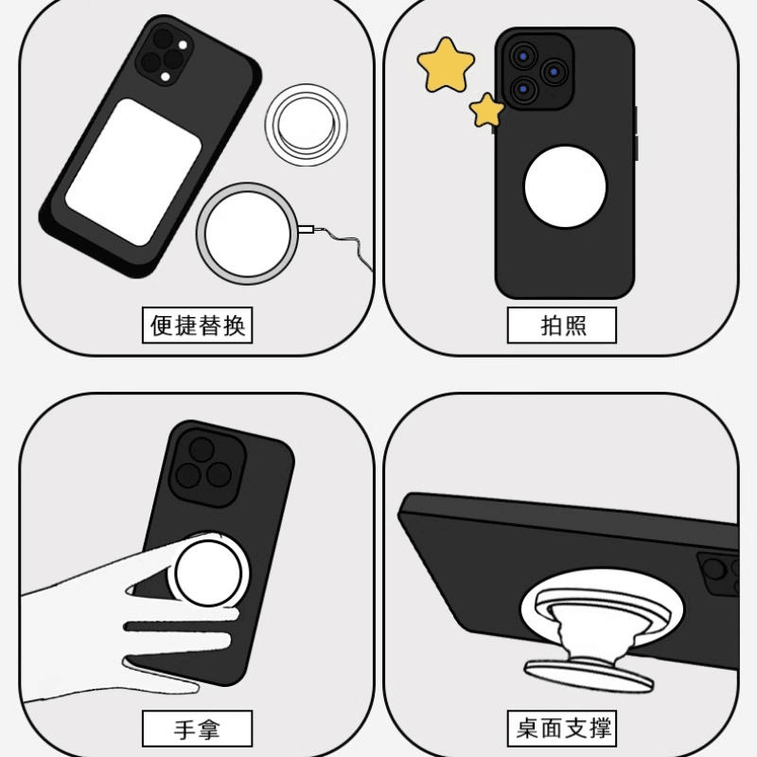 便捷替换

拍照

手拿

桌面支撑