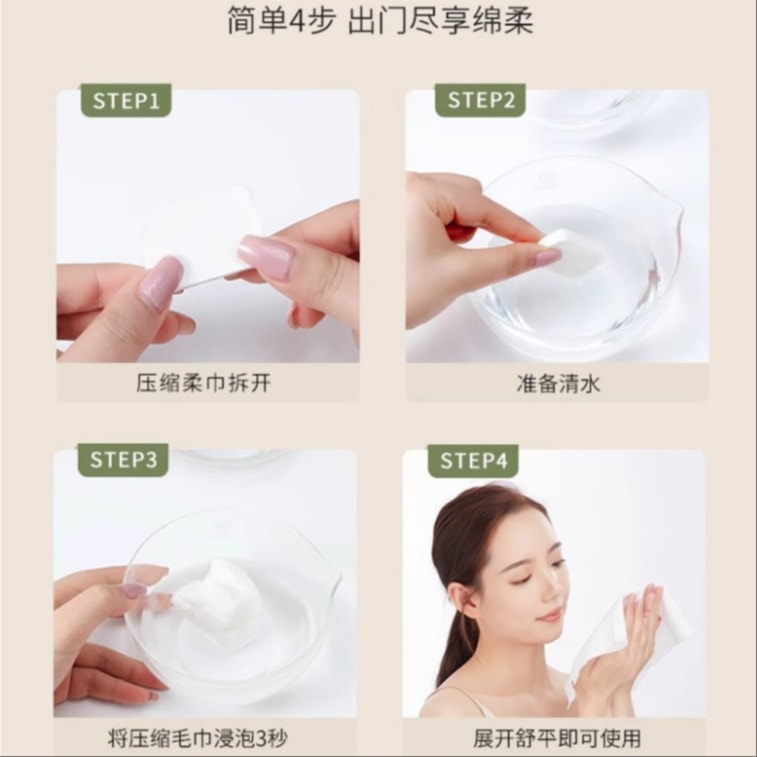 简单4步 出门尽享绵柔

STEP1

压缩柔巾拆开

STEP2

准备清水

STEP3

将压缩毛巾浸泡3秒

STEP4

展开舒平即可使用