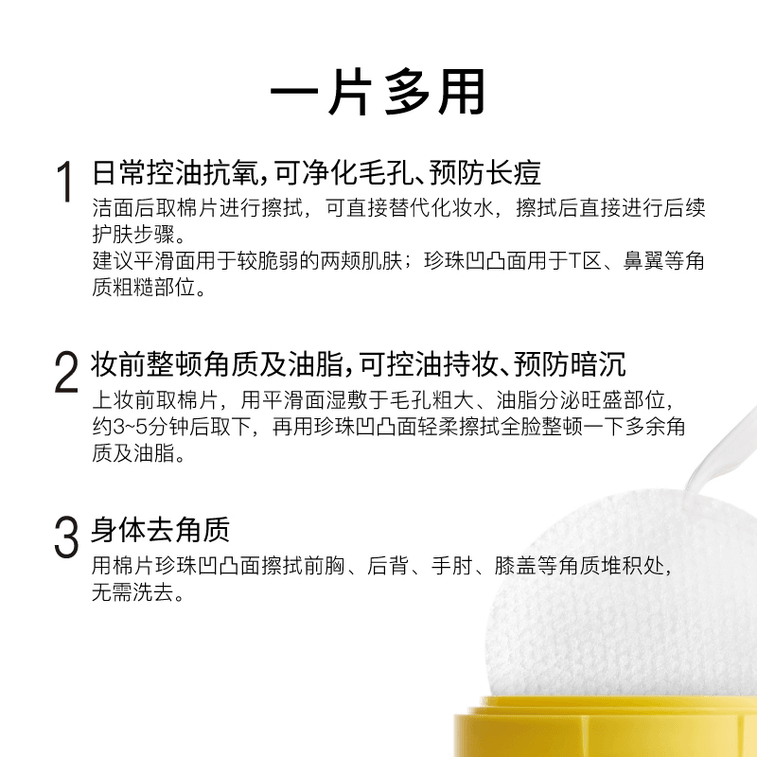 一片多用

1 日常控油抗氧，可净化毛孔、预防长痘
洁面后取棉片进行擦拭，可直接替代化妆水，擦拭后直接进行后续护肤步骤。
建议平滑面用于较脆弱的两颊肌肤；珍珠凹凸面用于T区、鼻翼等角质粗糙部位。

2 妆前整顿角质及油脂，可控油持妆、预防暗沉
上妆前取棉片，用平滑面湿敷于毛孔粗大、油脂分泌旺盛部位，约3~5分钟后取下，再用珍珠凹凸面轻柔擦拭全脸整顿一下多余角质及油脂。

3 身体去角质
用棉片珍珠凹凸面擦拭前胸、后背、手肘、膝盖等角质堆积处，无需洗去。