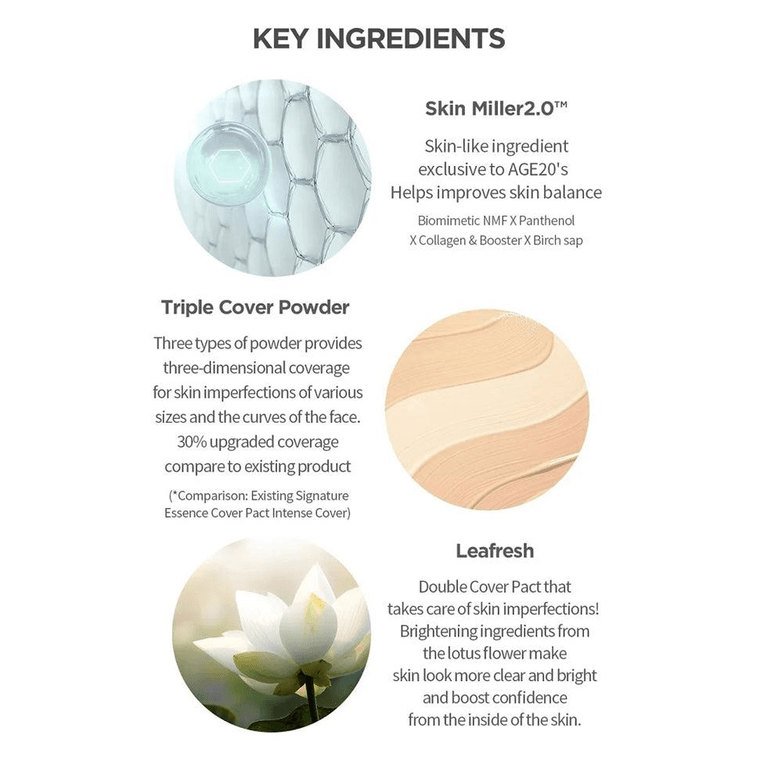 KEY INGREDIENTS

Skin Miller2.0™

Skin-like ingredient exclusive to AGE20's Helps improves skin balance

Biomimetic NMF X Panthenol X Collagen & Booster X Birch sap

Triple Cover Powder

Three types of powder provides three-dimensional coverage for skin imperfections of various sizes and the curves of the face. 30% upgraded coverage compare to existing product

(*Comparison: Existing Signature Essence Cover Pact Intense Cover)

Leafresh

Double Cover Pact that takes care of skin imperfections! Brightening ingredients from the lotus flower make skin look more clear and bright and boost confidence from the inside of the skin.