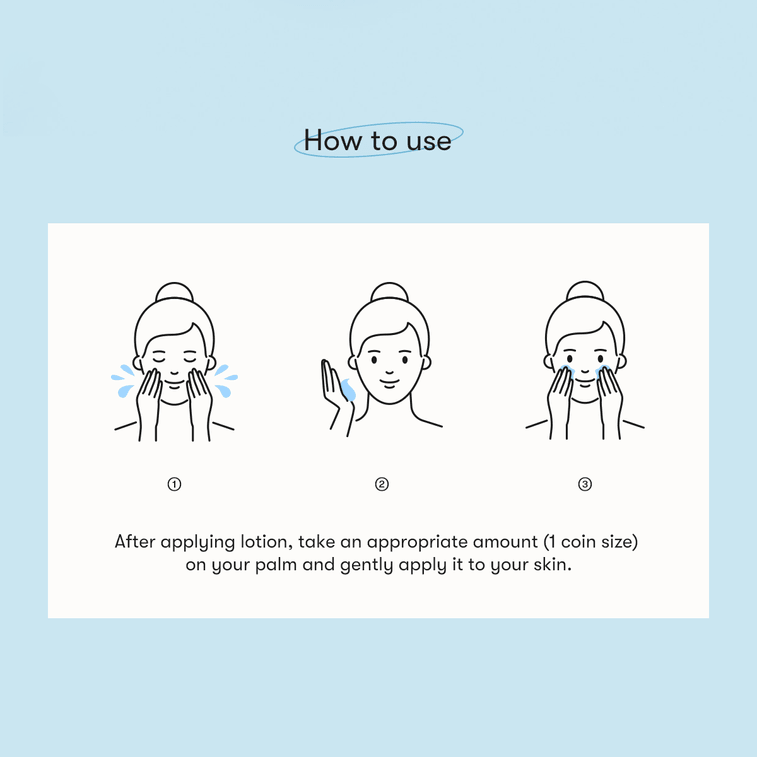 How to use

①

②

③

After applying lotion, take an appropriate amount (1 coin size) on your palm and gently apply it to your skin.