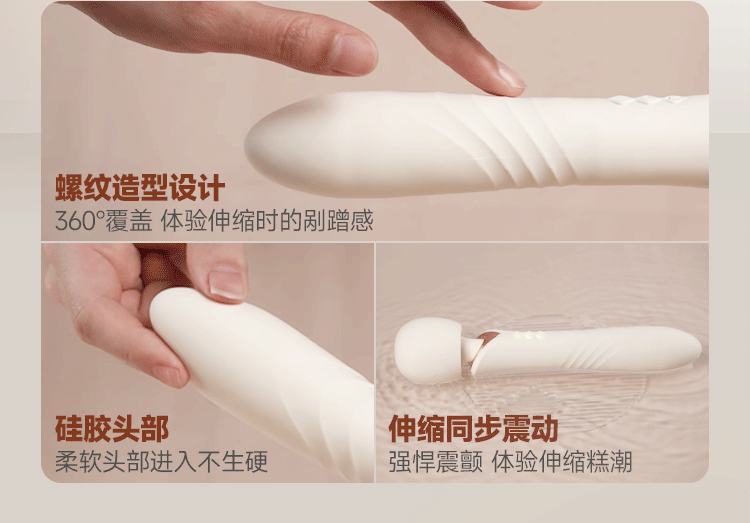 螺纹造型设计
360°覆盖 体验伸缩时的剐蹭感

硅胶头部
柔软头部进入不生硬

伸缩同步震动
强悍震颤 体验伸缩糕潮