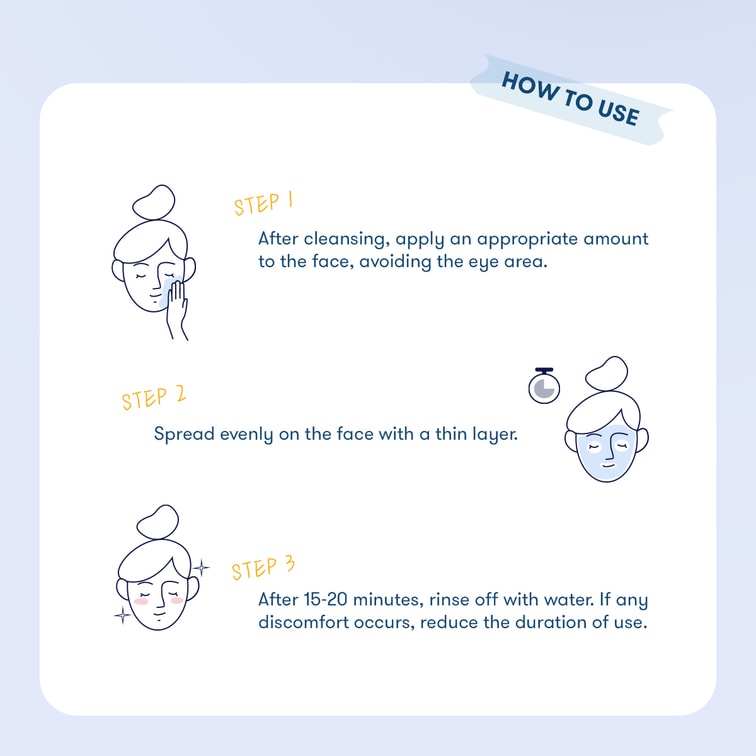 HOW TO USE

STEP 1

After cleansing, apply an appropriate amount to the face, avoiding the eye area.

STEP 2

Spread evenly on the face with a thin layer.

STEP 3

After 15-20 minutes, rinse off with water. If any discomfort occurs, reduce the duration of use.