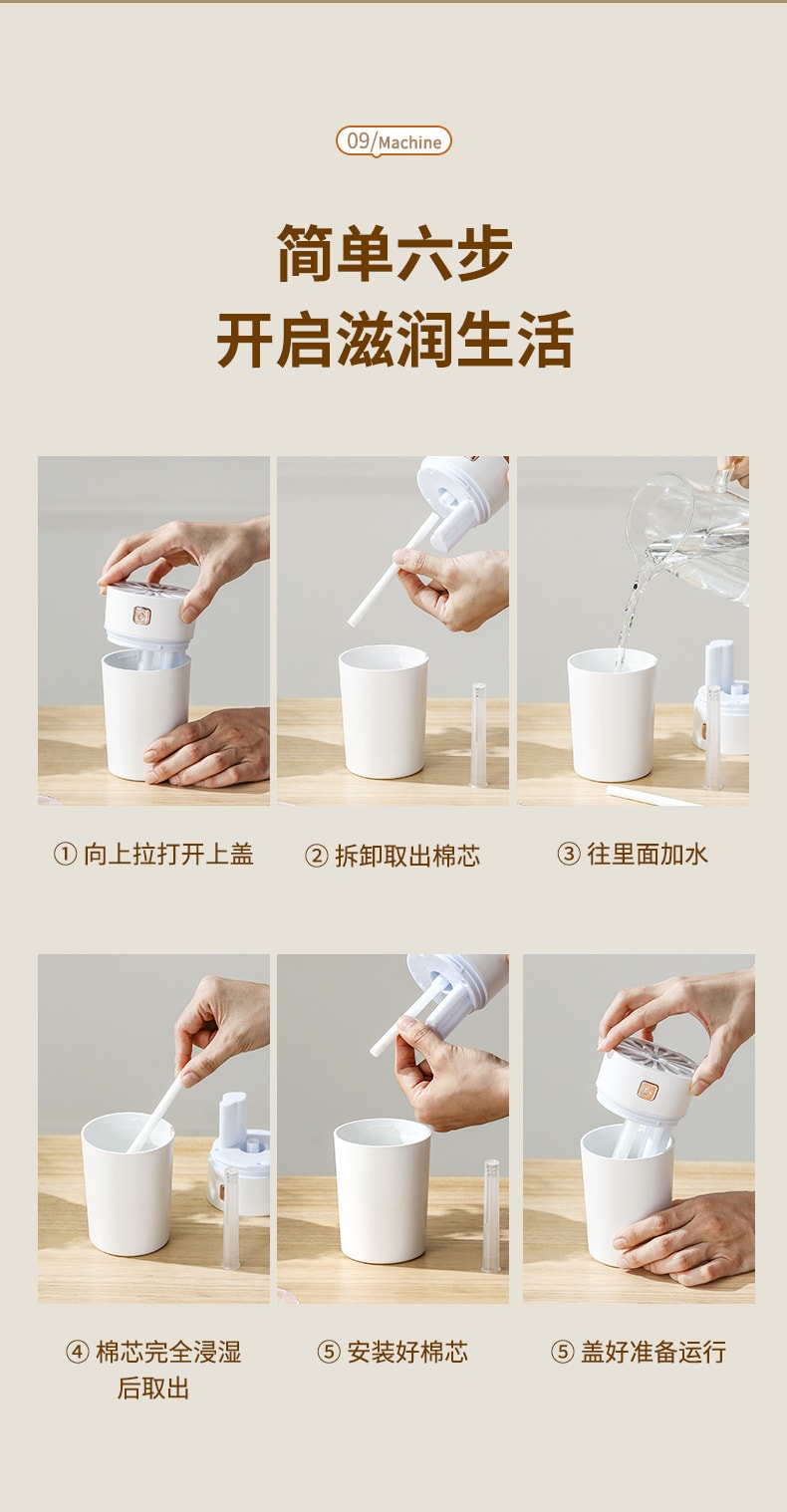 09/Machine

简单六步
开启滋润生活

① 向上拉打开上盖

② 拆卸取出棉芯

③ 往里面加水

④ 棉芯完全浸湿后取出

⑤ 安装好棉芯

⑤ 盖好准备运行