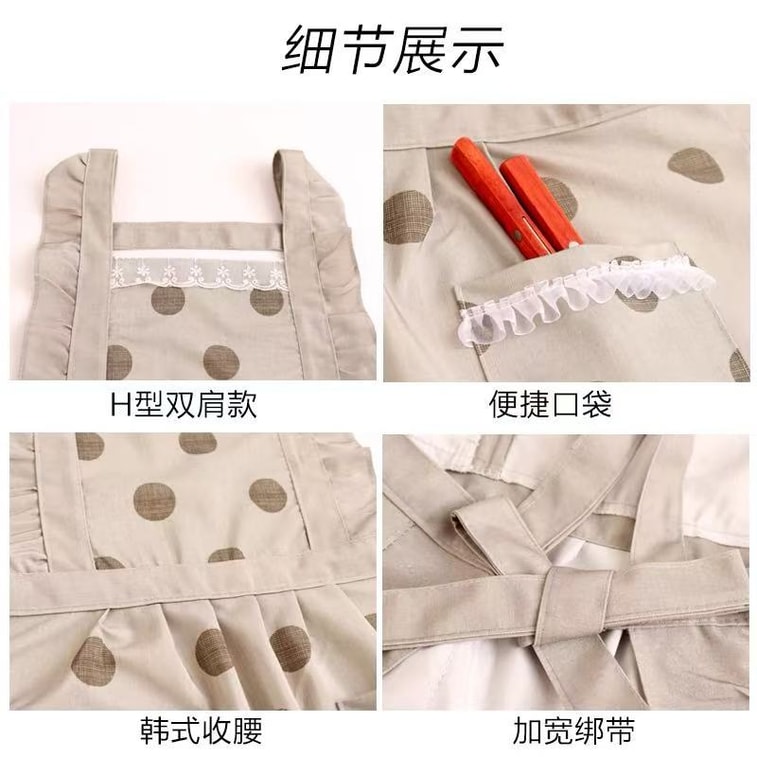 细节展示

H型双肩款

便捷口袋

韩式收腰

加宽绑带