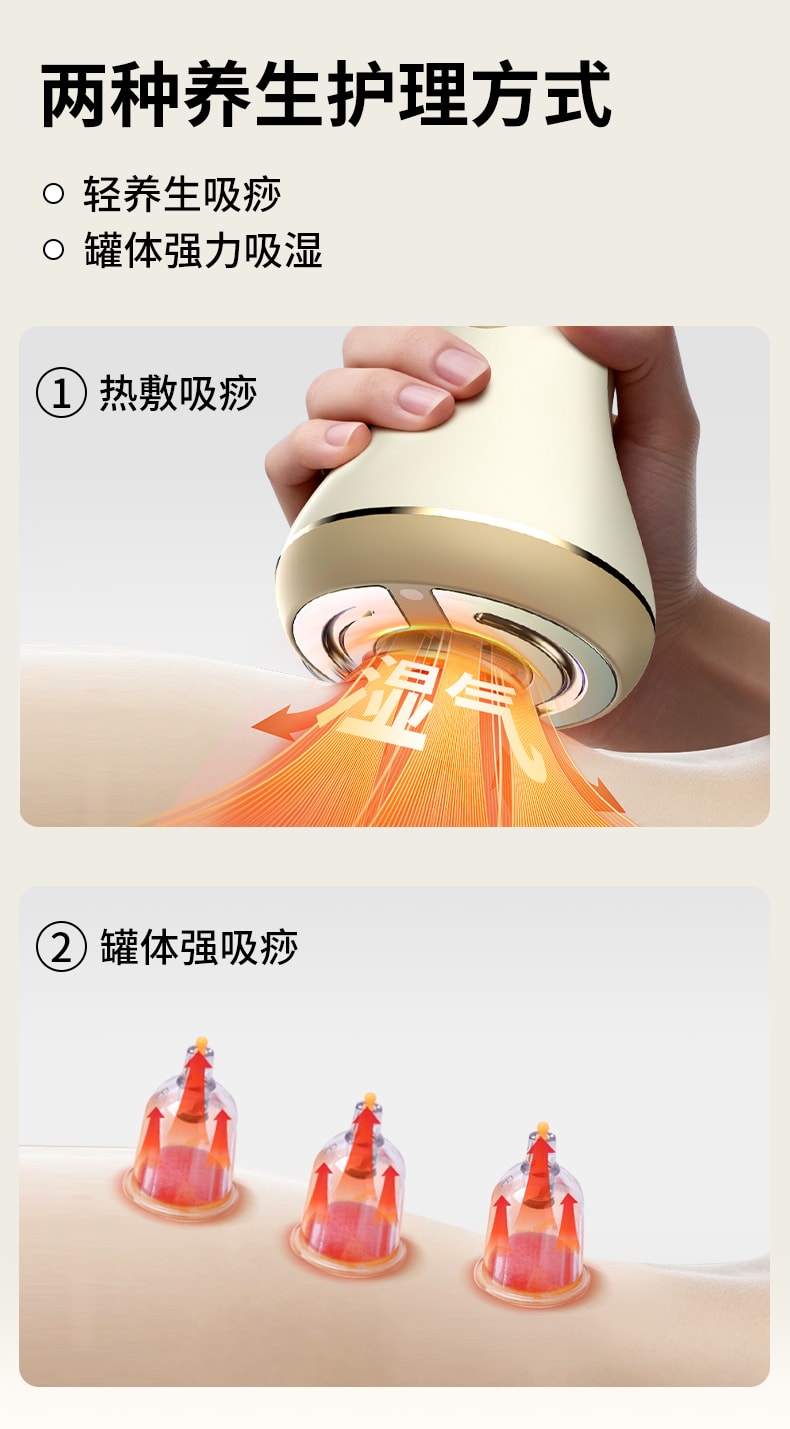 两种养生护理方式

○ 轻养生吸痧

○ 罐体强力吸湿

① 热敷吸痧

湿气

② 罐体强吸痧