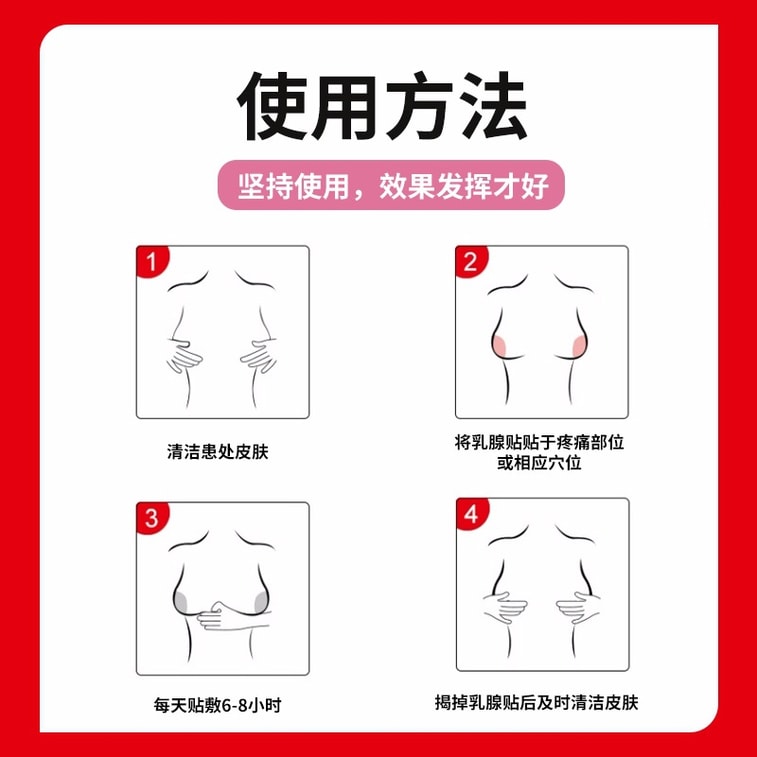 使用方法

坚持使用，效果发挥才好

1

清洁患处皮肤

2

将乳腺贴贴于疼痛部位或相应穴位

3

每天贴敷6-8小时

4

揭掉乳腺贴后及时清洁皮肤