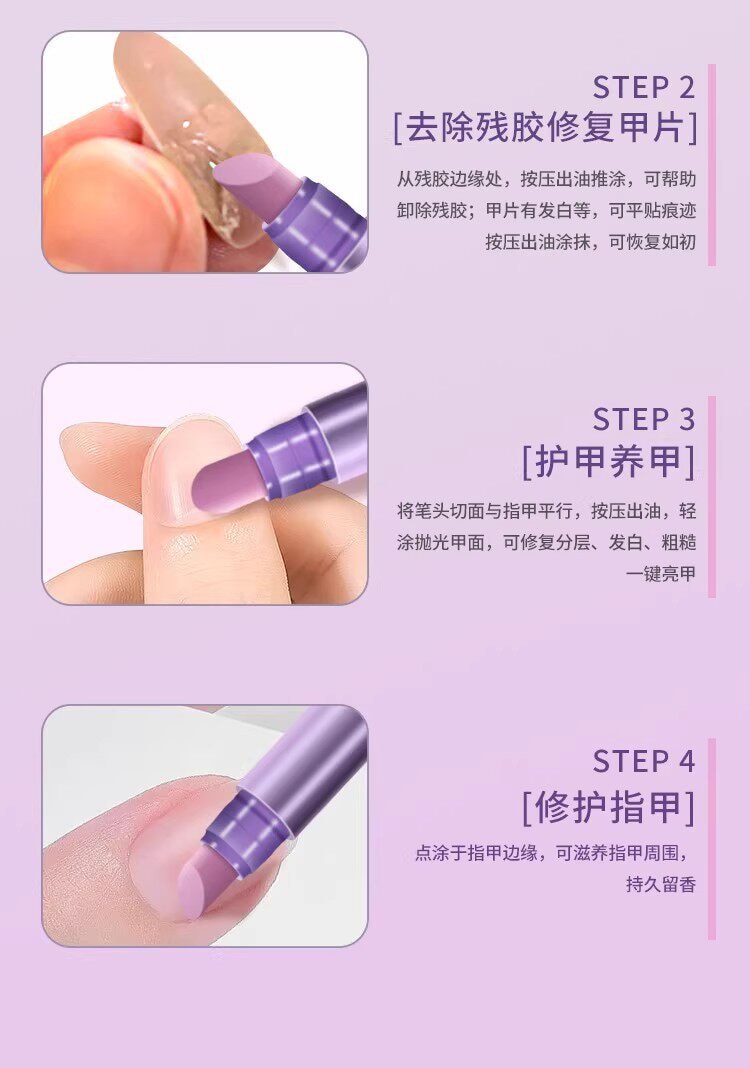 STEP 2
[去除残胶修复甲片]

从残胶边缘处，按压出油推涂，可帮助卸除残胶；甲片有发白等，可平贴痕迹按压出油涂抹，可恢复如初

STEP 3
[护甲养甲]

将笔头切面与指甲平行，按压出油，轻涂抛光甲面，可修复分层、发白、粗糙一键亮甲

STEP 4
[修护指甲]

点涂于指甲边缘，可滋养指甲周围，持久留香