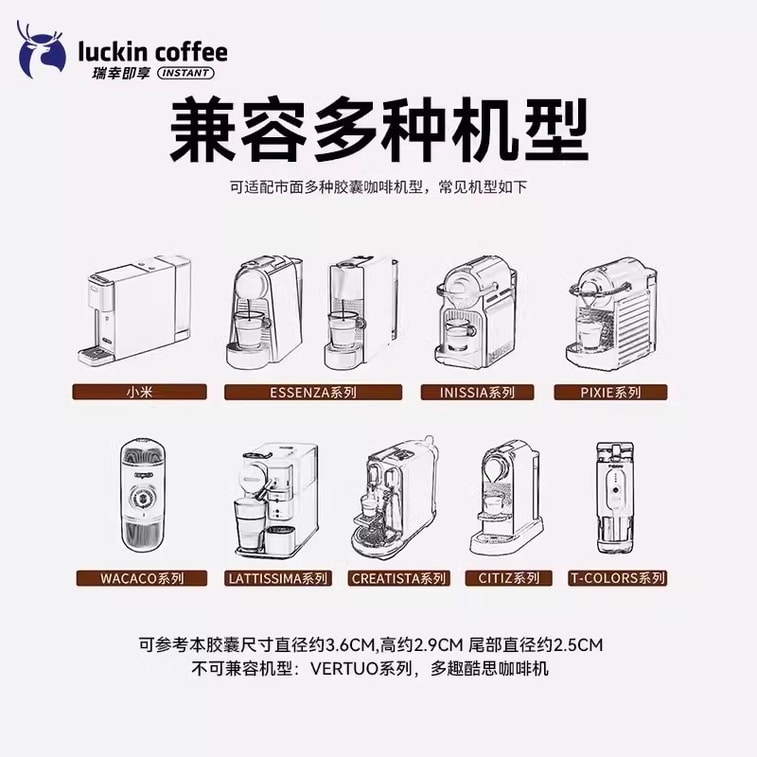 luckin coffee
瑞幸即享 INSTANT

兼容多种机型

可适配市面多种胶囊咖啡机型，常见机型如下

小米
ESSENZA系列
INISSIA系列
PIXIE系列
WACACO系列
LATTISSIMA系列
CREATISTA系列
CITIZ系列
T-COLORS系列

可参考本胶囊尺寸直径约3.6CM,高约2.9CM 尾部直径约2.5CM
不可兼容机型：VERTUO系列，多趣酷思咖啡机