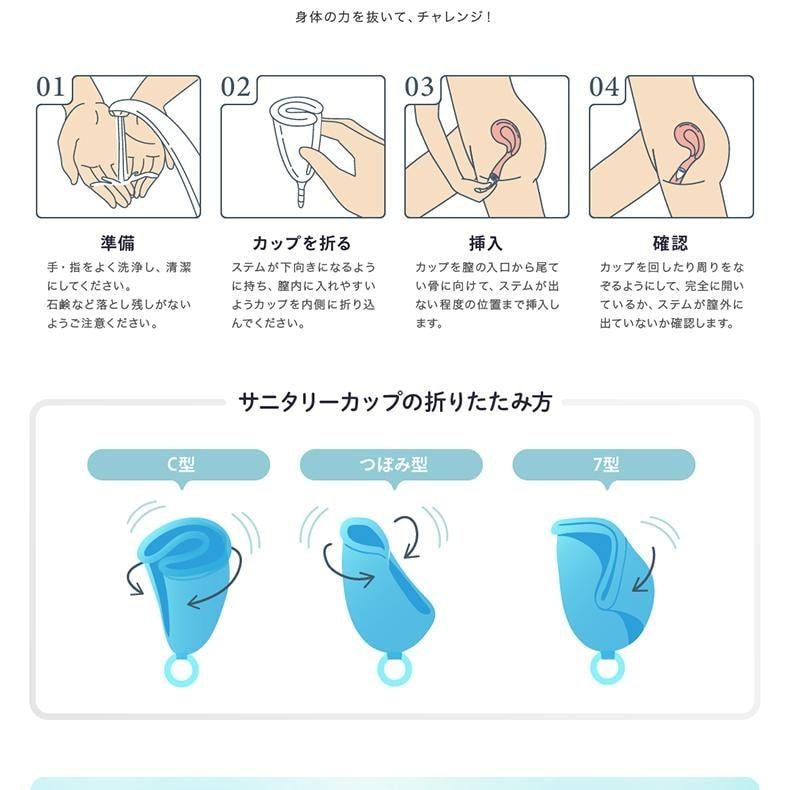 身体の力を抜いて、チャレンジ！

01

準備

手・指をよく洗浄し、清潔にしてください。
石鹸など落とし残しがないようご注意ください。

02

カップを折る

ステムが下向きになるように持ち、膣内に入れやすいようカップを内側に折り込んでください。

03

挿入

カップを膣の入口から尾てい骨に向けて、ステムが出ない程度の位置まで挿入します。

04

確認

カップを回したり周りをなぞるようにして、完全に開いているか、ステムが膣外に出ていないか確認します。

サニタリーカップの折りたたみ方

C型

つぼみ型

7型