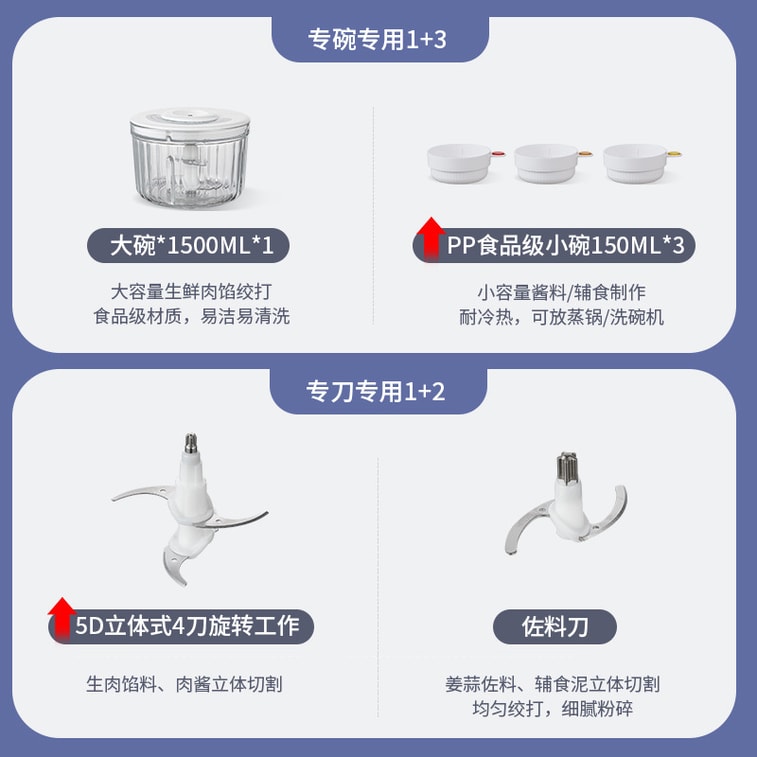 专碗专用1+3

大碗*1500ML*1

大容量生鲜肉馅绞打
食品级材质，易洁易清洗

PP食品级小碗150ML*3

小容量酱料/辅食制作
耐冷热，可放蒸锅/洗碗机

专刀专用1+2

5D立体式4刀旋转工作

生肉馅料、肉酱立体切割

佐料刀

姜蒜佐料、辅食泥立体切割
均匀绞打，细腻粉碎