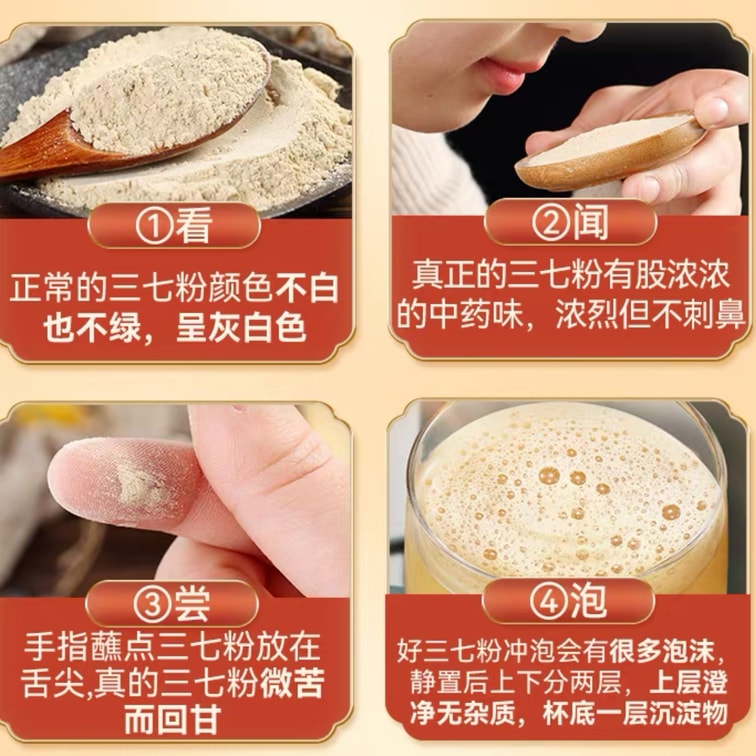 ①看

正常的三七粉颜色不白也不绿，呈灰白色

②闻

真正的三七粉有股浓浓的中药味，浓烈但不刺鼻

③尝

手指蘸点三七粉放在舌尖,真的三七粉微苦而回甘

④泡

好三七粉冲泡会有很多泡沫，静置后上下分两层，上层澄净无杂质，杯底一层沉淀物