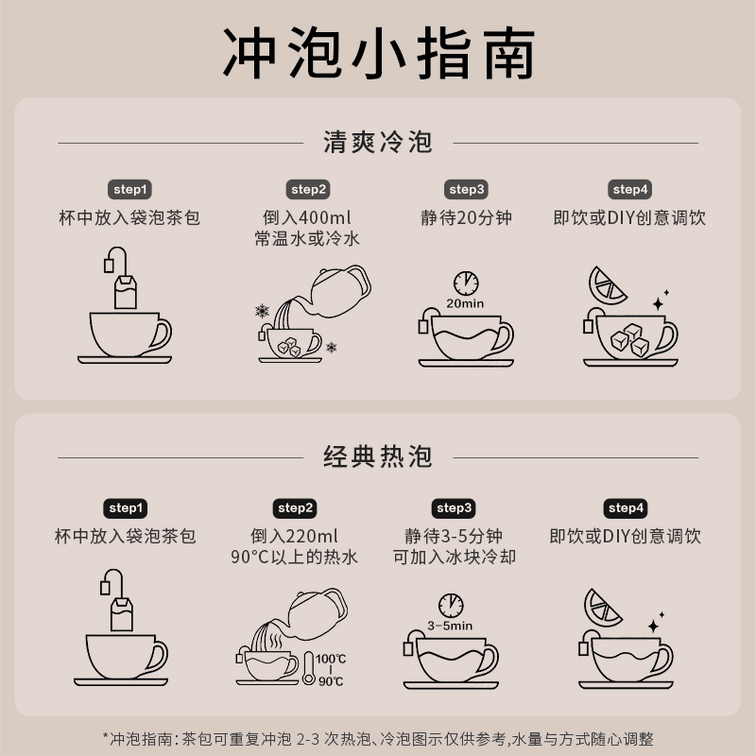 冲泡小指南

清爽冷泡

step1
杯中放入袋泡茶包

step2
倒入400ml
常温水或冷水

step3
静待20分钟

20min

step4
即饮或DIY创意调饮

经典热泡

step1
杯中放入袋泡茶包

step2
倒入220ml
90°C以上的热水

100°C
90°C

step3
静待3-5分钟
可加入冰块冷却

3-5min

step4
即饮或DIY创意调饮

*冲泡指南：茶包可重复冲泡 2-3 次热泡、冷泡图示仅供参考,水量与方式随心调整