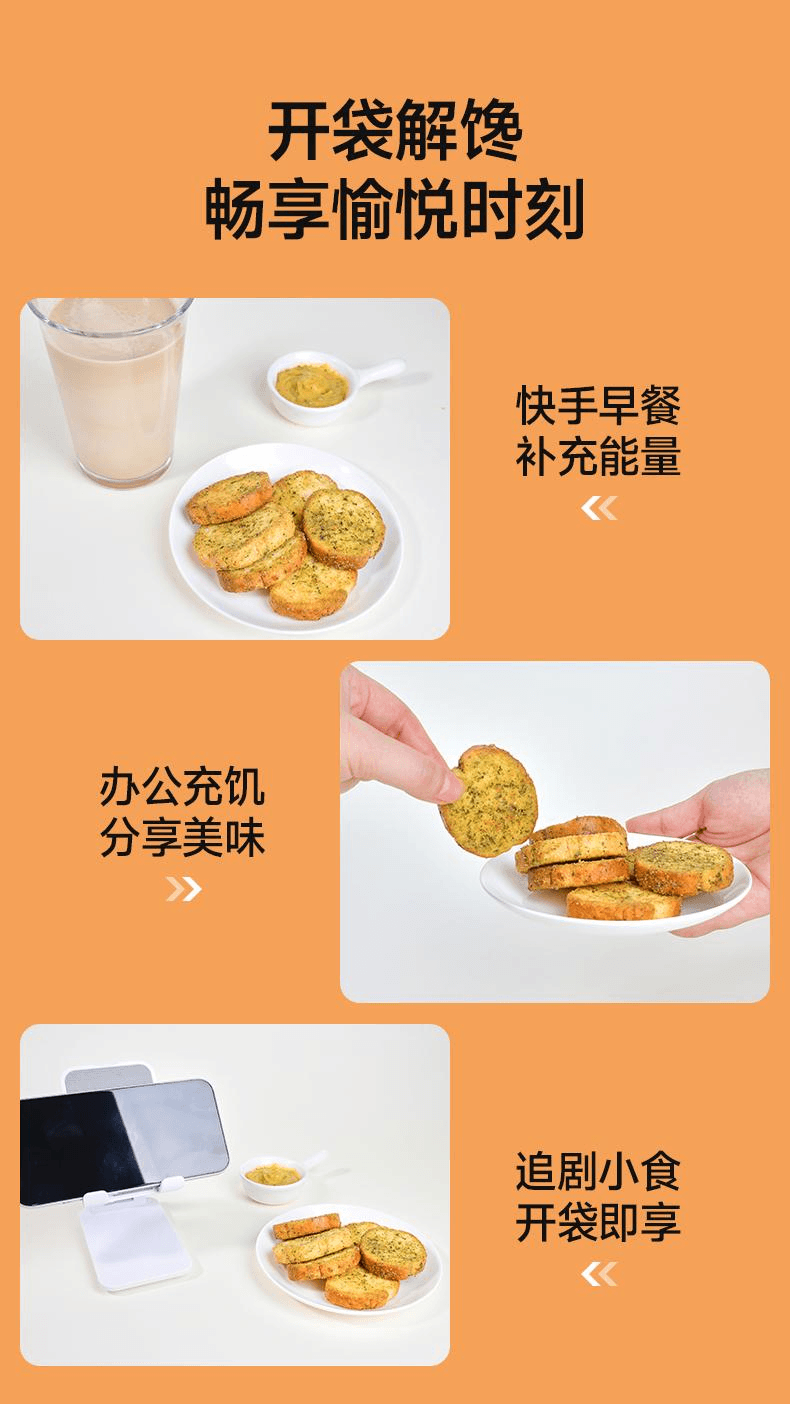 开袋解馋
畅享愉悦时刻

快手早餐
补充能量

办公充饥
分享美味

追剧小食
开袋即享