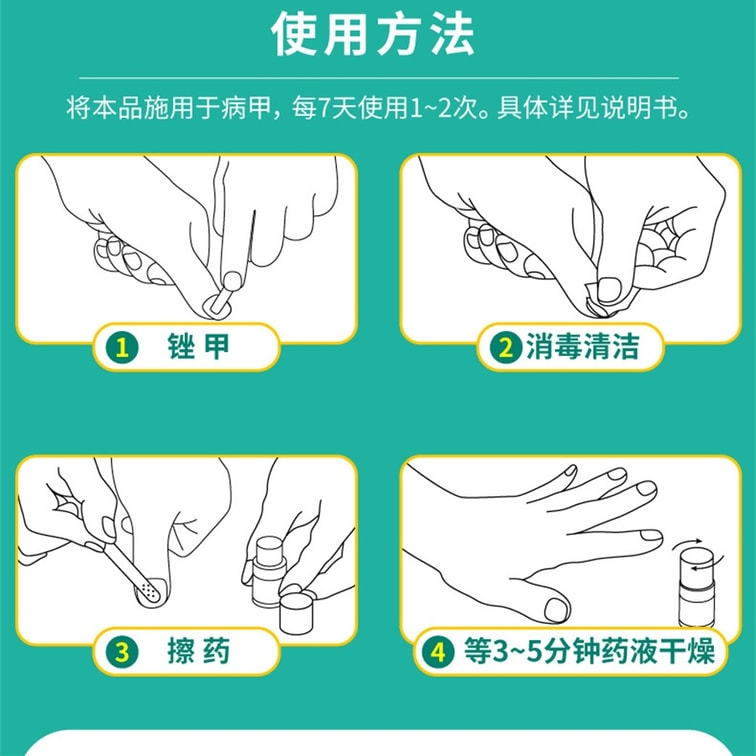 使用方法

将本品施用于病甲，每7天使用1~2次。具体详见说明书。

1 锉甲

2 消毒清洁

3 擦药

4 等3~5分钟药液干燥