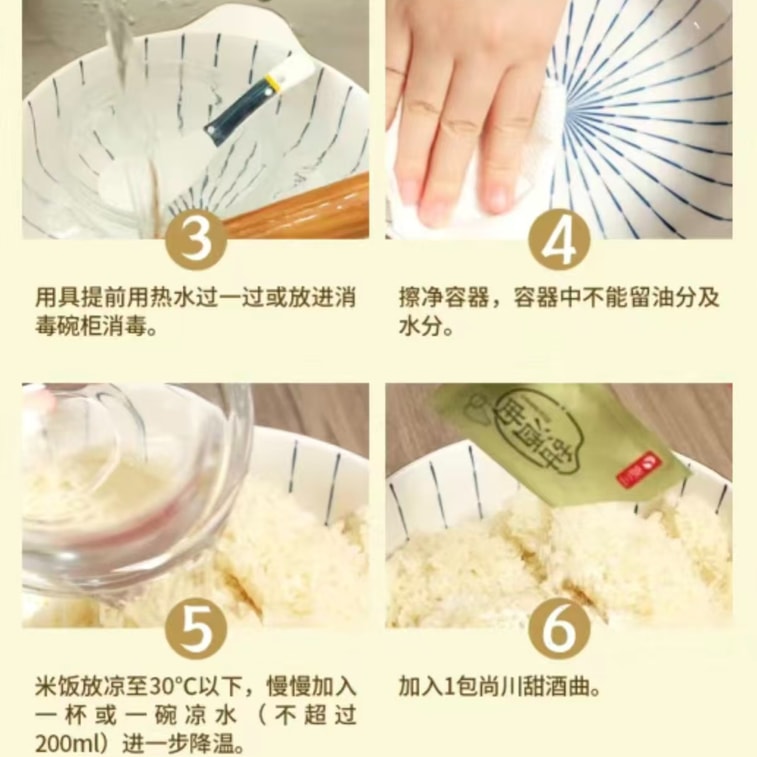 3

用具提前用热水过一过或放进消毒碗柜消毒。

4

擦净容器，容器中不能留油分及水分。

5

米饭放凉至30°C以下，慢慢加入一杯或一碗凉水（不超过200ml）进一步降温。

6

加入1包尚川甜酒曲。