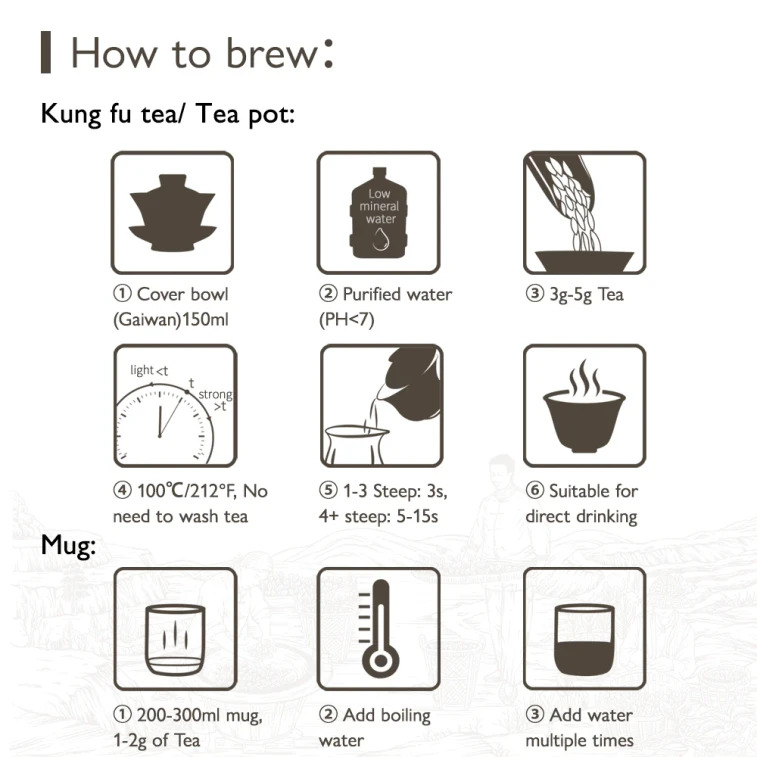 How to brew:

Kung fu tea/ Tea pot:

① Cover bowl (Gaiwan)150ml

Low mineral water

② Purified water (PH<7)

③ 3g-5g Tea

light <t
t
strong >t

④ 100℃/212°F, No need to wash tea

⑤ 1-3 Steep: 3s, 4+ steep: 5-15s

⑥ Suitable for direct drinking

Mug:

① 200-300ml mug, 1-2g of Tea

② Add boiling water

③ Add water multiple times