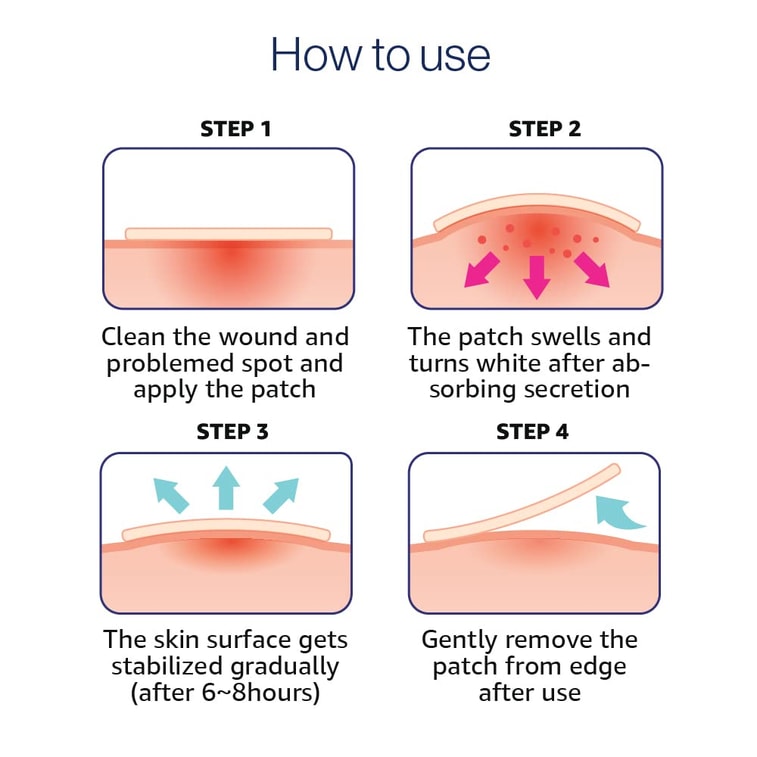 How to use

STEP 1

Clean the wound and problemed spot and apply the patch

STEP 2

The patch swells and turns white after absorbing secretion

STEP 3

The skin surface gets stabilized gradually (after 6~8hours)

STEP 4

Gently remove the patch from edge after use