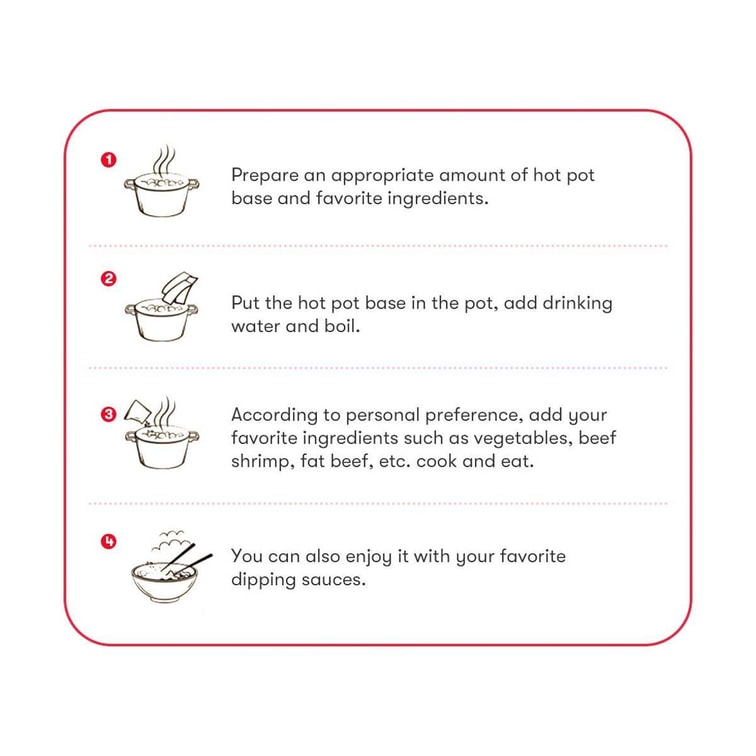 1
Prepare an appropriate amount of hot pot base and favorite ingredients.

2
Put the hot pot base in the pot, add drinking water and boil.

3
According to personal preference, add your favorite ingredients such as vegetables, beef shrimp, fat beef, etc. cook and eat.

4
You can also enjoy it with your favorite dipping sauces.