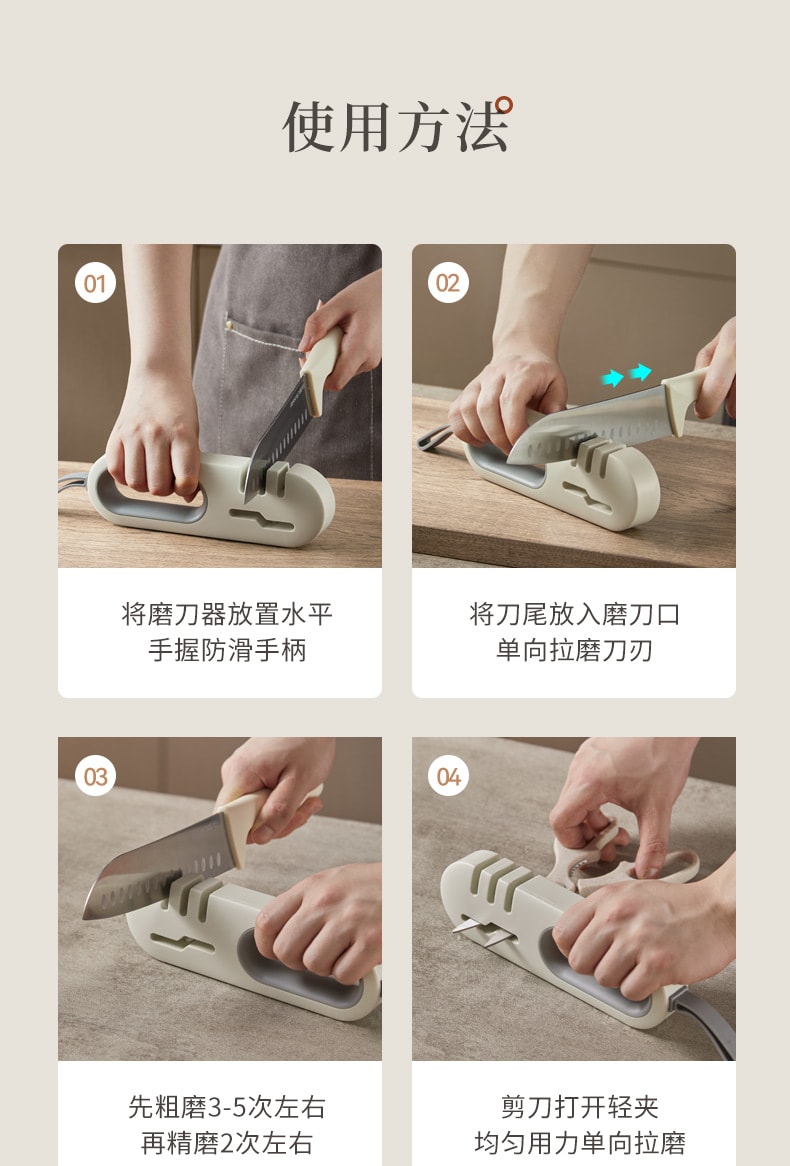 使用方法

01

将磨刀器放置水平
手握防滑手柄

02

将刀尾放入磨刀口
单向拉磨刀刃

03

先粗磨3-5次左右
再精磨2次左右

04

剪刀打开轻夹
均匀用力单向拉磨