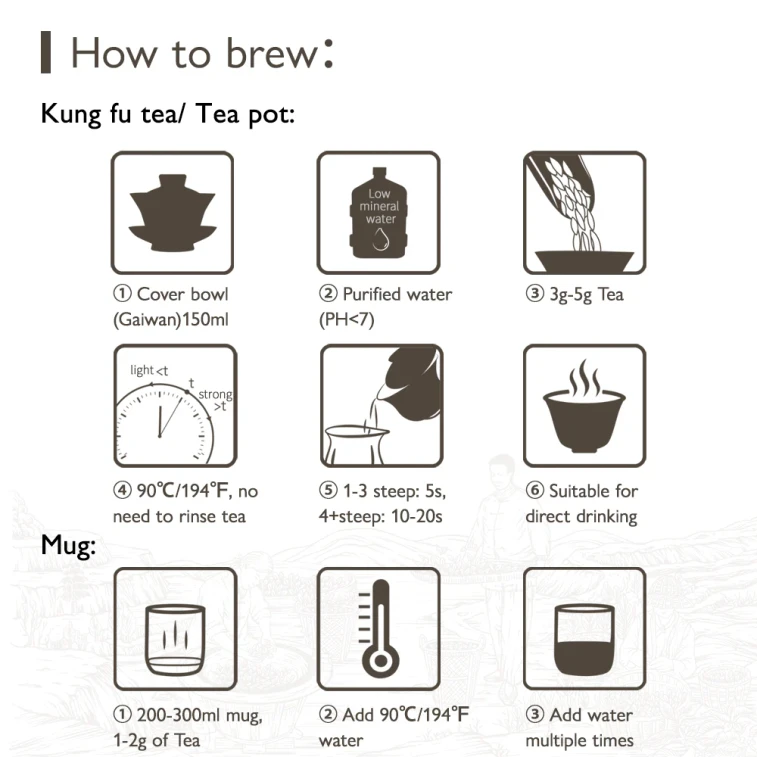 How to brew:

Kung fu tea/ Tea pot:

① Cover bowl (Gaiwan)150ml

Low mineral water

② Purified water (PH<7)

③ 3g-5g Tea

light <t
t
strong >t

④ 90℃/194℉, no need to rinse tea

⑤ 1-3 steep: 5s, 4+steep: 10-20s

⑥ Suitable for direct drinking

Mug:

① 200-300ml mug, 1-2g of Tea

② Add 90℃/194℉ water

③ Add water multiple times