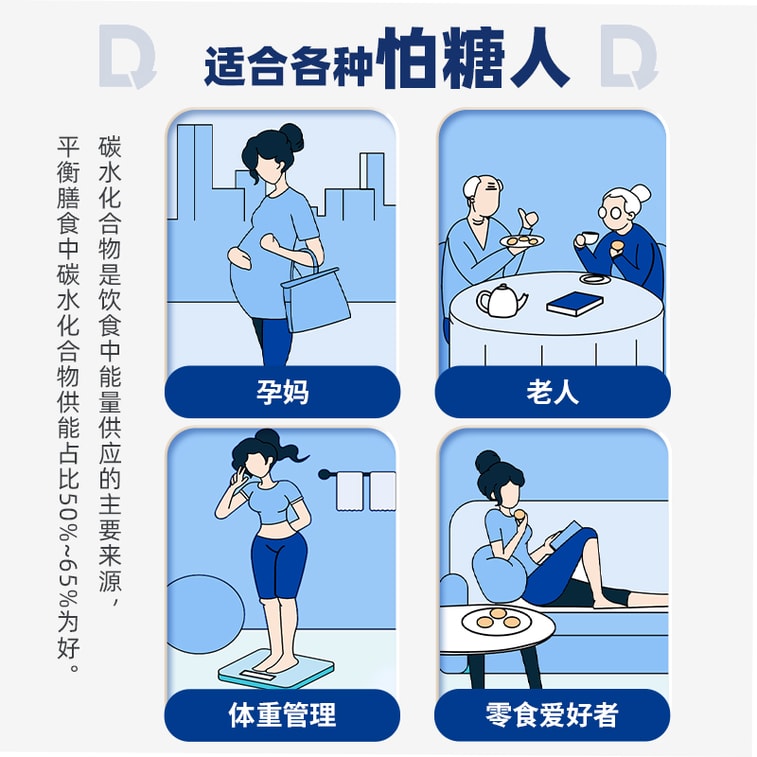 适合各种怕糖人

碳水化合物是饮食中能量供应的主要来源，平衡膳食中碳水化合物供能占比50%~65%为好。

孕妈

老人

体重管理

零食爱好者