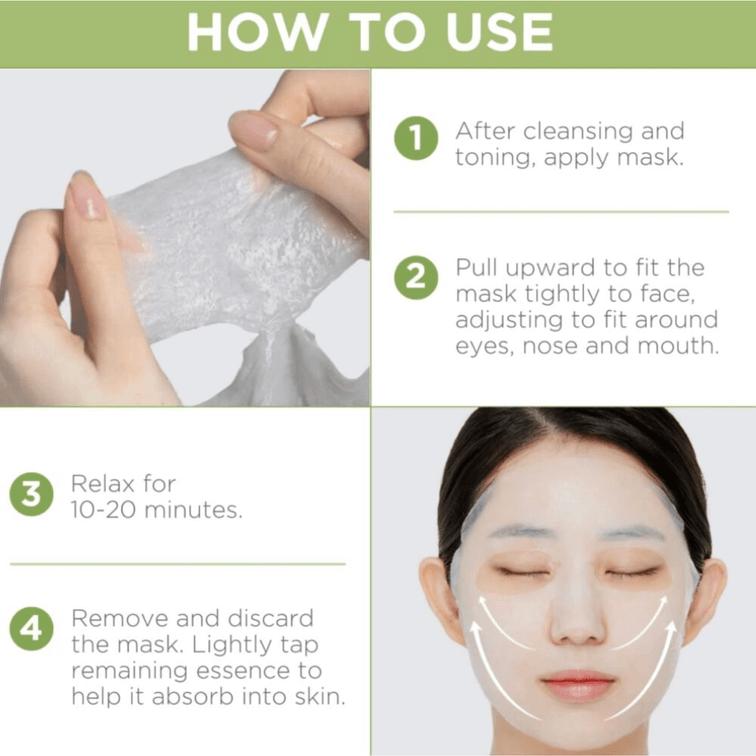 HOW TO USE

1 After cleansing and toning, apply mask.

2 Pull upward to fit the mask tightly to face, adjusting to fit around eyes, nose and mouth.

3 Relax for 10-20 minutes.

4 Remove and discard the mask. Lightly tap remaining essence to help it absorb into skin.