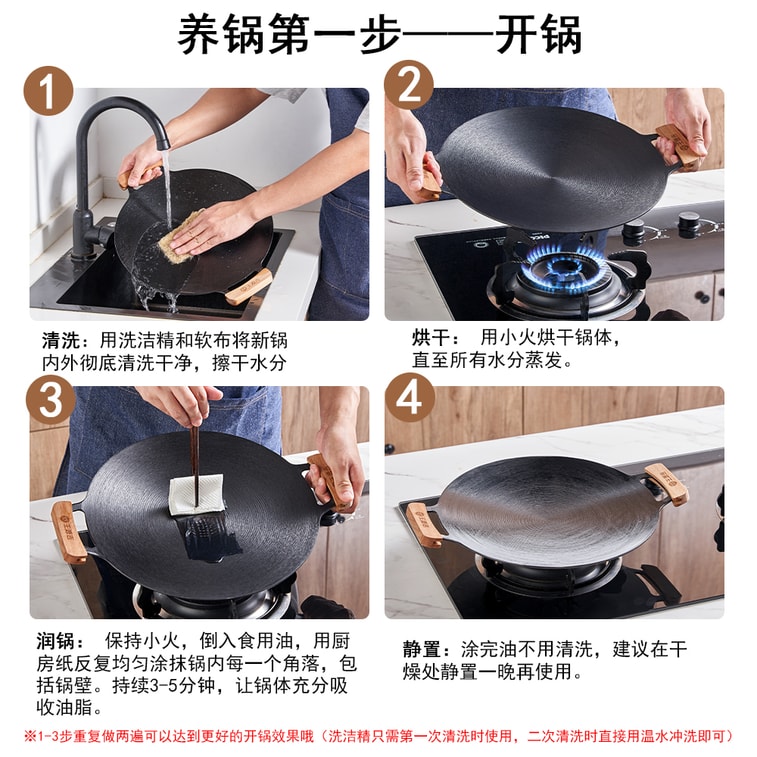 养锅第一步——开锅

1

清洗：用洗洁精和软布将新锅内外彻底清洗干净，擦干水分

2

烘干： 用小火烘干锅体，直至所有水分蒸发。

3

润锅： 保持小火，倒入食用油，用厨房纸反复均匀涂抹锅内每一个角落，包括锅壁。持续3-5分钟，让锅体充分吸收油脂。

4

静置：涂完油不用清洗，建议在干燥处静置一晚再使用。

※1-3步重复做两遍可以达到更好的开锅效果哦（洗洁精只需第一次清洗时使用，二次清洗时直接用温水冲洗即可）