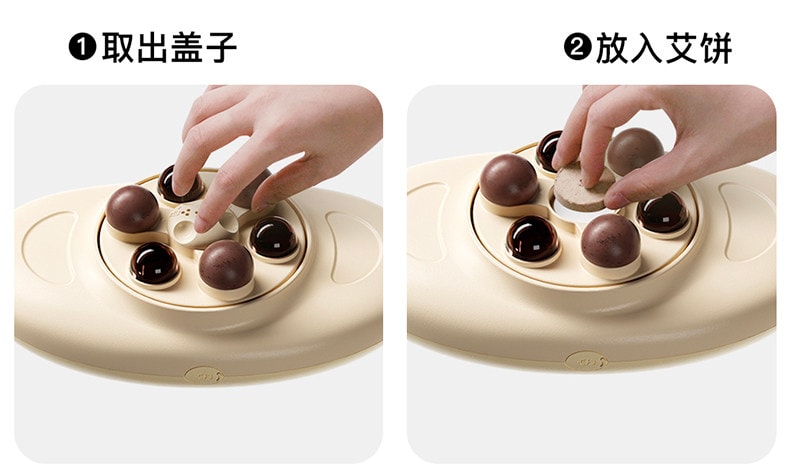 ❶取出盖子

❷放入艾饼