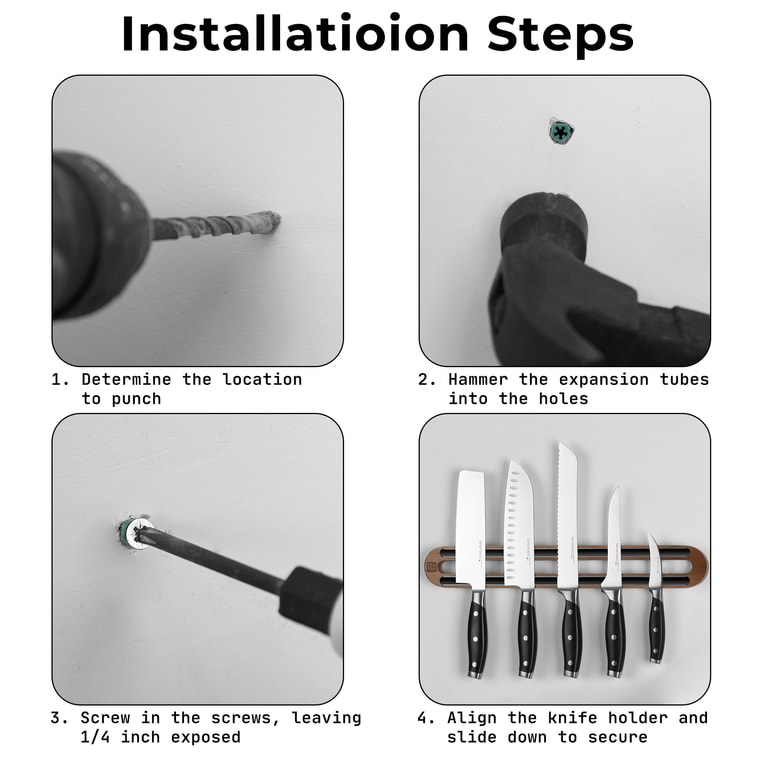 Installatioion Steps

1. Determine the location to punch

2. Hammer the expansion tubes into the holes

3. Screw in the screws, leaving 1/4 inch exposed

4. Align the knife holder and slide down to secure