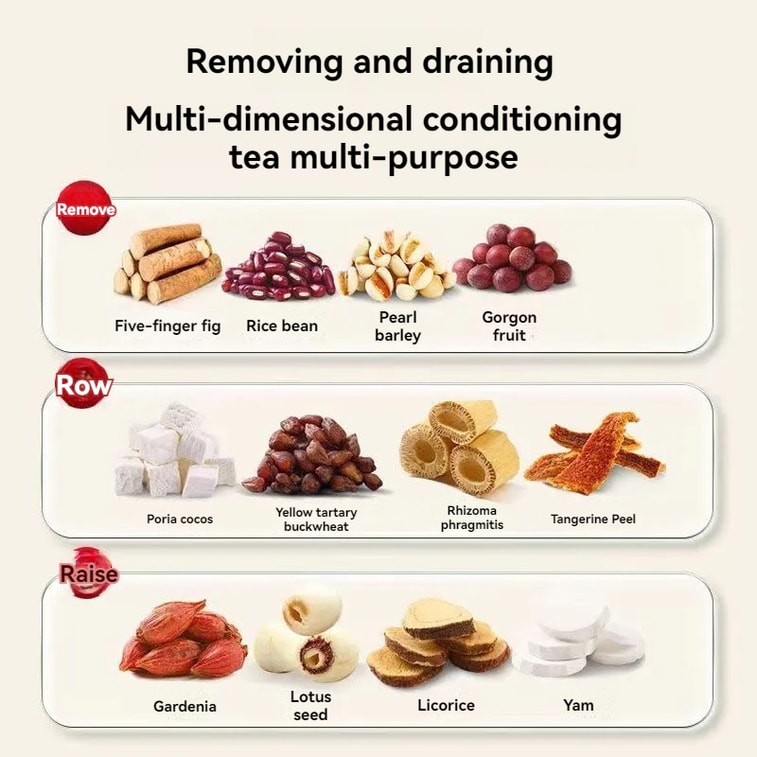 Removing and draining

Multi-dimensional conditioning tea multi-purpose

Remove

Five-finger fig

Rice bean

Pearl barley

Gorgon fruit

Row

Poria cocos

Yellow tartary buckwheat

Rhizoma phragmitis

Tangerine Peel

Raise

Gardenia

Lotus seed

Licorice

Yam