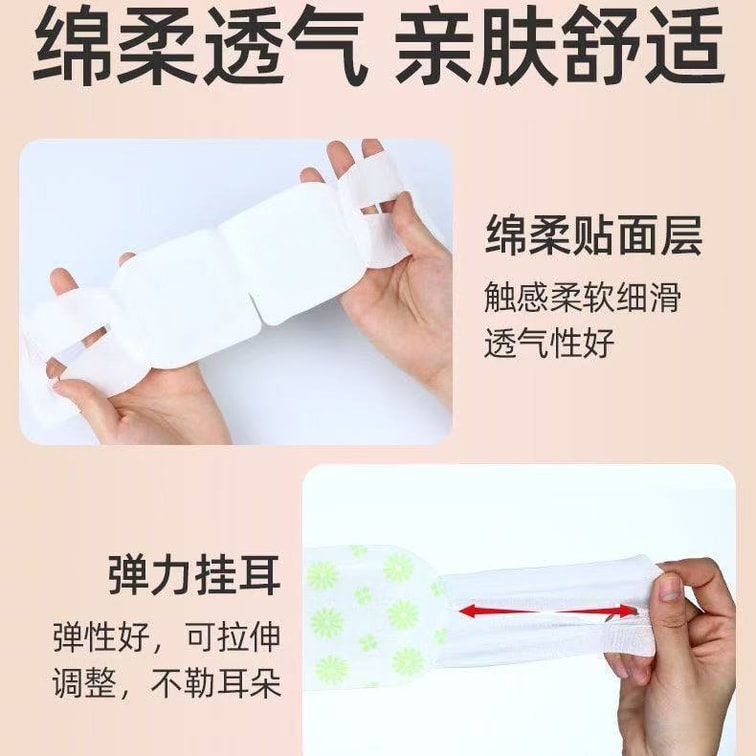 绵柔透气 亲肤舒适

绵柔贴面层

触感柔软细滑
透气性好

弹力挂耳

弹性好，可拉伸
调整，不勒耳朵