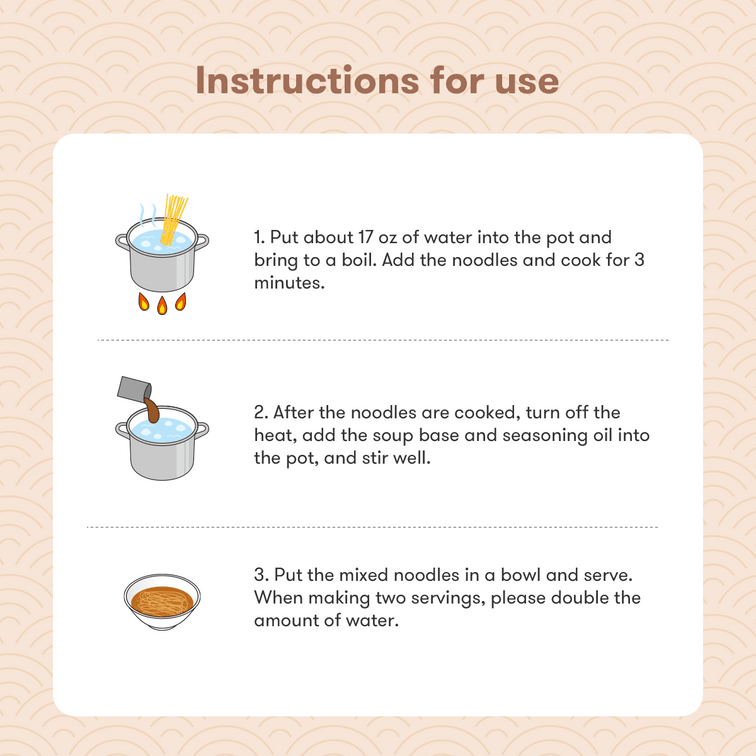 Instructions for use

1. Put about 17 oz of water into the pot and bring to a boil. Add the noodles and cook for 3 minutes.

2. After the noodles are cooked, turn off the heat, add the soup base and seasoning oil into the pot, and stir well.

3. Put the mixed noodles in a bowl and serve. When making two servings, please double the amount of water.