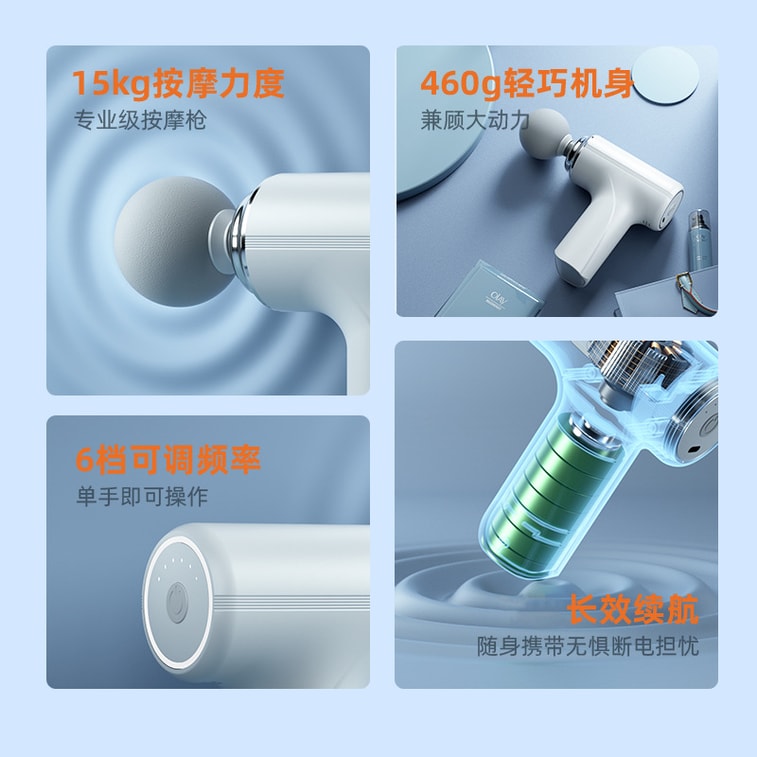 15kg按摩力度
专业级按摩枪

460g轻巧机身
兼顾大动力

6档可调频率
单手即可操作

长效续航
随身携带无惧断电担忧