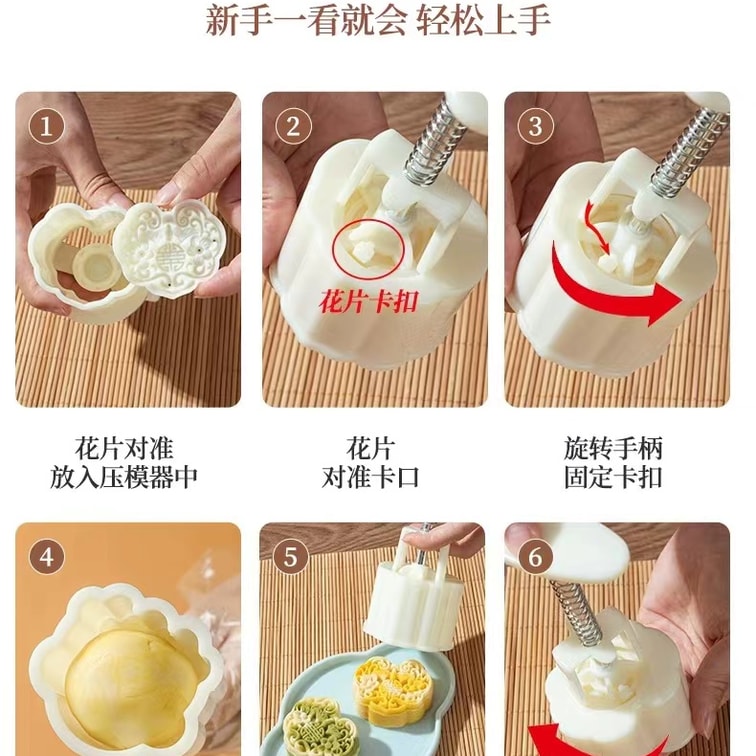 新手一看就会 轻松上手

1

2

花片卡扣

3

花片对准
放入压模器中

花片
对准卡口

旋转手柄
固定卡扣

4

5

6