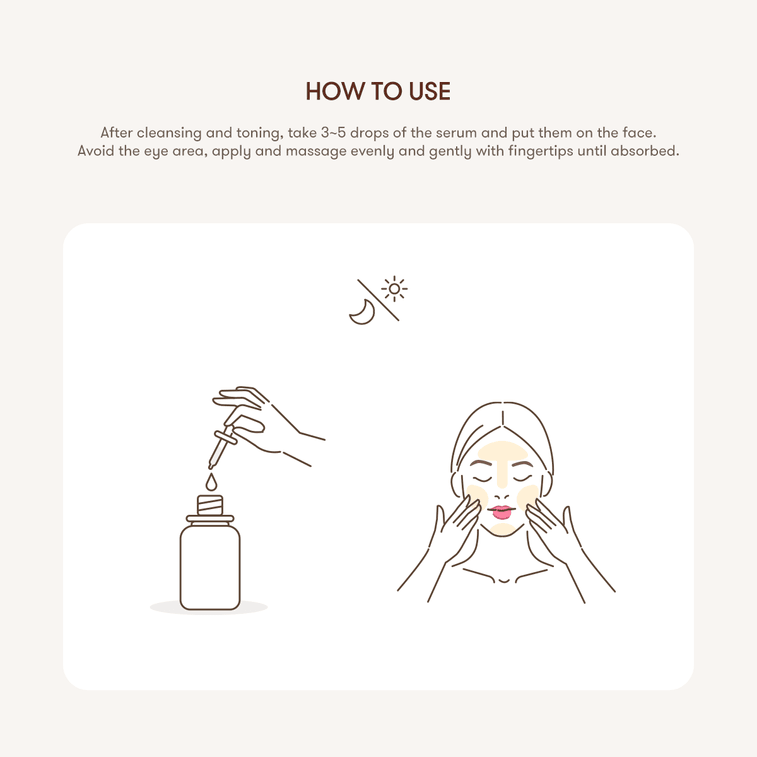 HOW TO USE

After cleansing and toning, take 3~5 drops of the serum and put them on the face. Avoid the eye area, apply and massage evenly and gently with fingertips until absorbed.