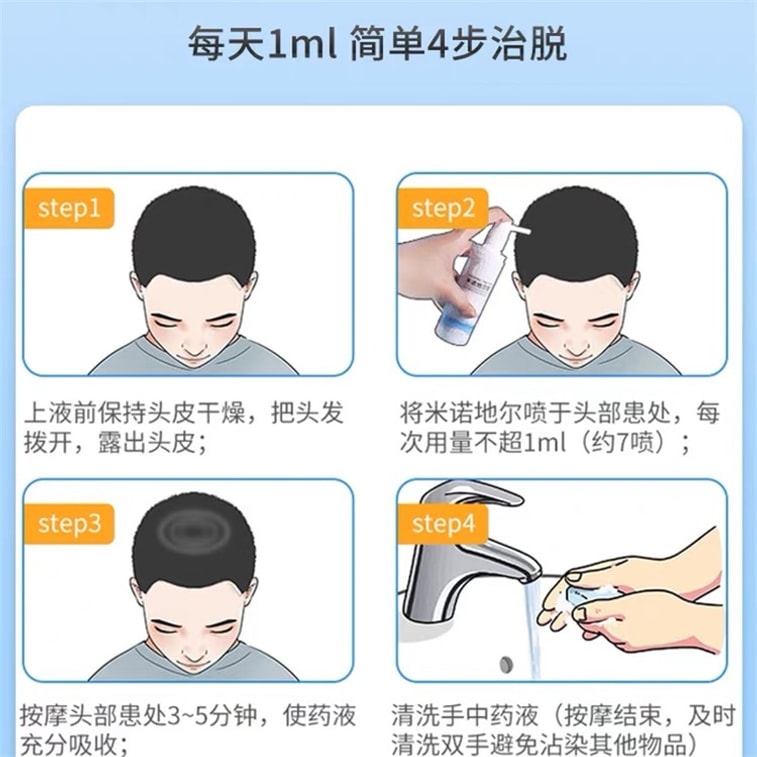 每天1ml 简单4步治脱

step1

上液前保持头皮干燥，把头发拨开，露出头皮；

step2

将米诺地尔喷于头部患处，每次用量不超1ml（约7喷）；

step3

按摩头部患处3~5分钟，使药液充分吸收；

step4

清洗手中药液（按摩结束，及时清洗双手避免沾染其他物品）