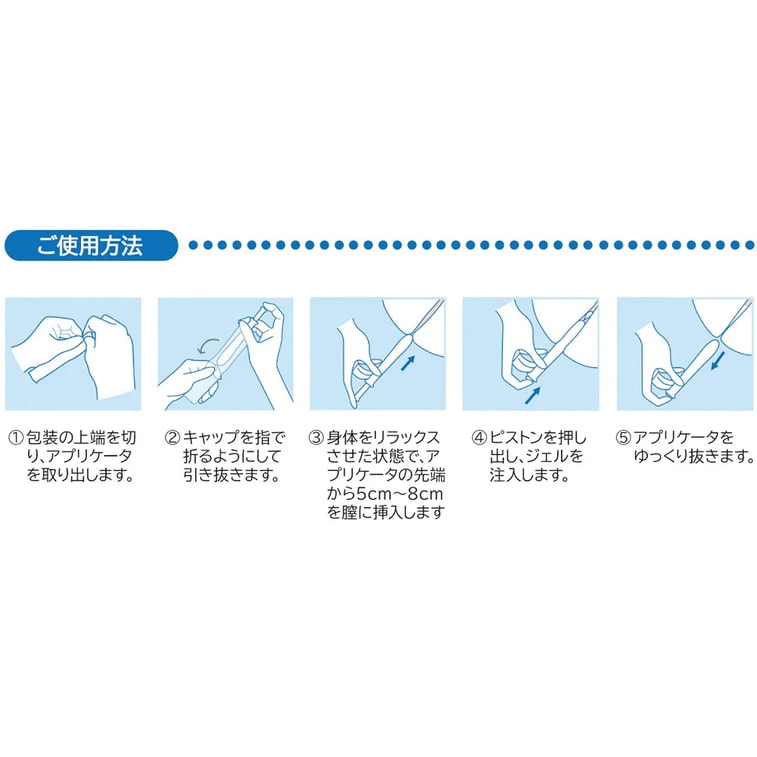 ご使用方法

①包装の上端を切り、アプリケータを取り出します。

②キャップを指で折るようにして引き抜きます。

③身体をリラックスさせた状態で、アプリケータの先端から5cm～8cmを膣に挿入します

④ピストンを押し出し、ジェルを注入します。

⑤アプリケータをゆっくり抜きます。