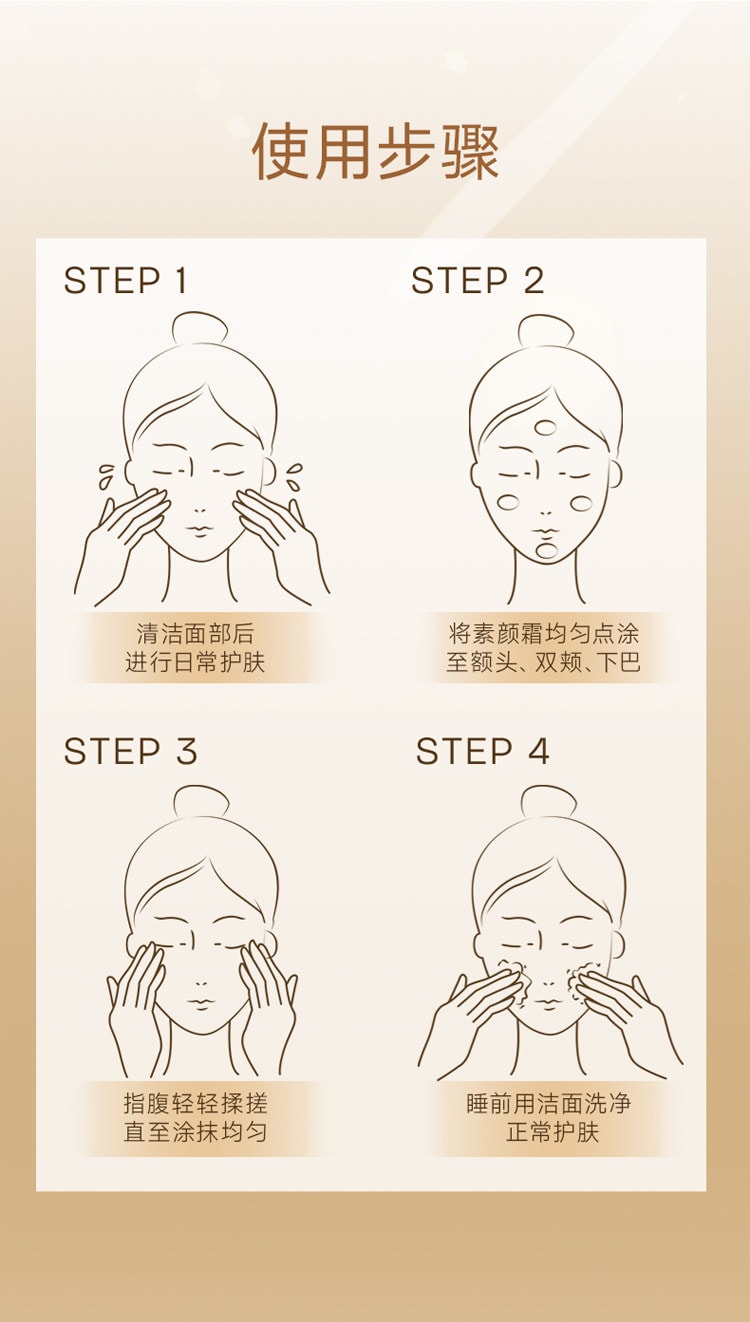 使用步骤

STEP 1

清洁面部后
进行日常护肤

STEP 2

将素颜霜均匀点涂
至额头、双颊、下巴

STEP 3

指腹轻轻揉搓
直至涂抹均匀

STEP 4

睡前用洁面洗净
正常护肤