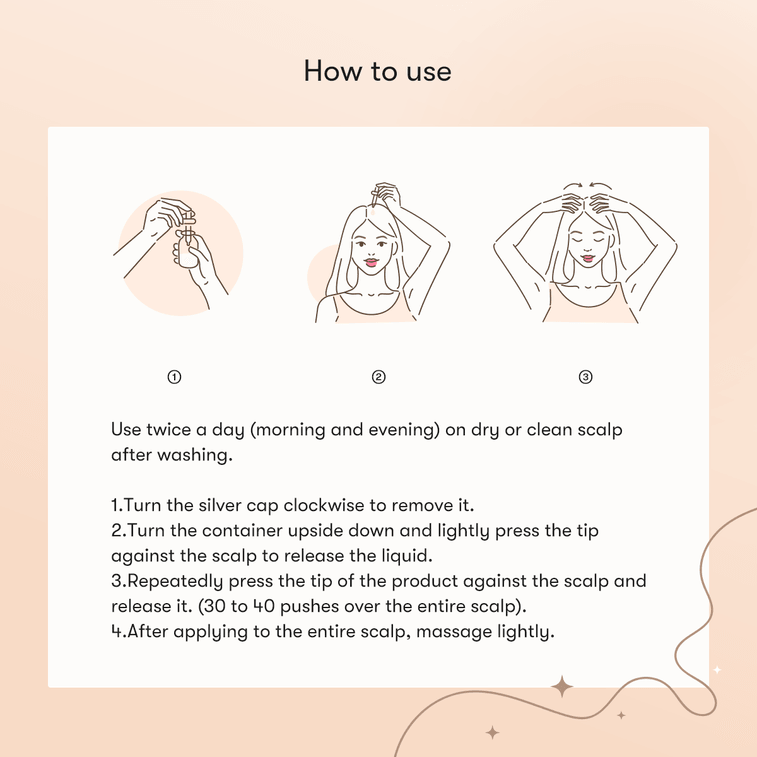 How to use

①

②

③

Use twice a day (morning and evening) on dry or clean scalp after washing.

1.Turn the silver cap clockwise to remove it.
2.Turn the container upside down and lightly press the tip against the scalp to release the liquid.
3.Repeatedly press the tip of the product against the scalp and release it. (30 to 40 pushes over the entire scalp).
4.After applying to the entire scalp, massage lightly.