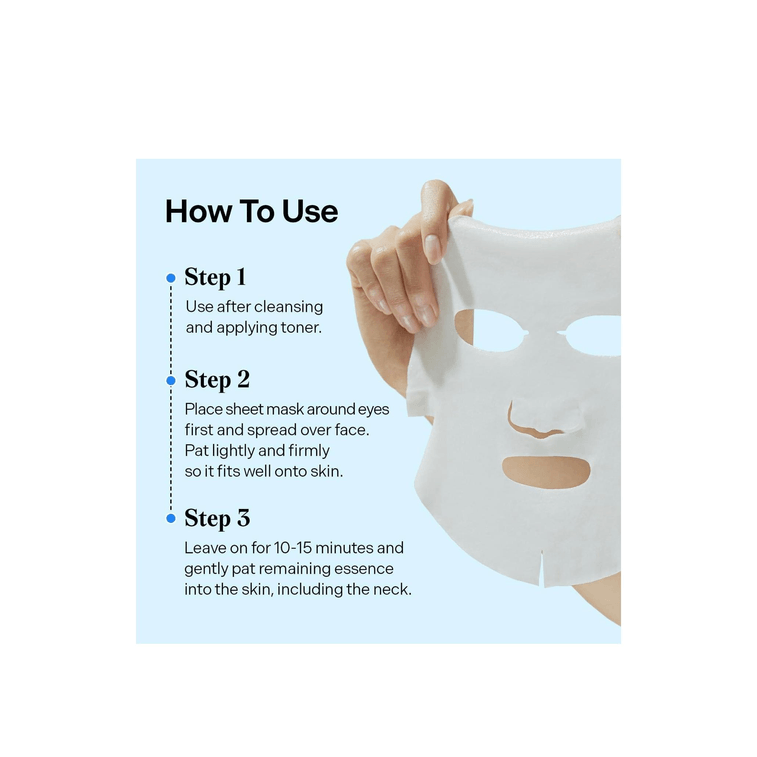 How To Use

Step 1
Use after cleansing and applying toner.

Step 2
Place sheet mask around eyes first and spread over face. Pat lightly and firmly so it fits well onto skin.

Step 3
Leave on for 10-15 minutes and gently pat remaining essence into the skin, including the neck.