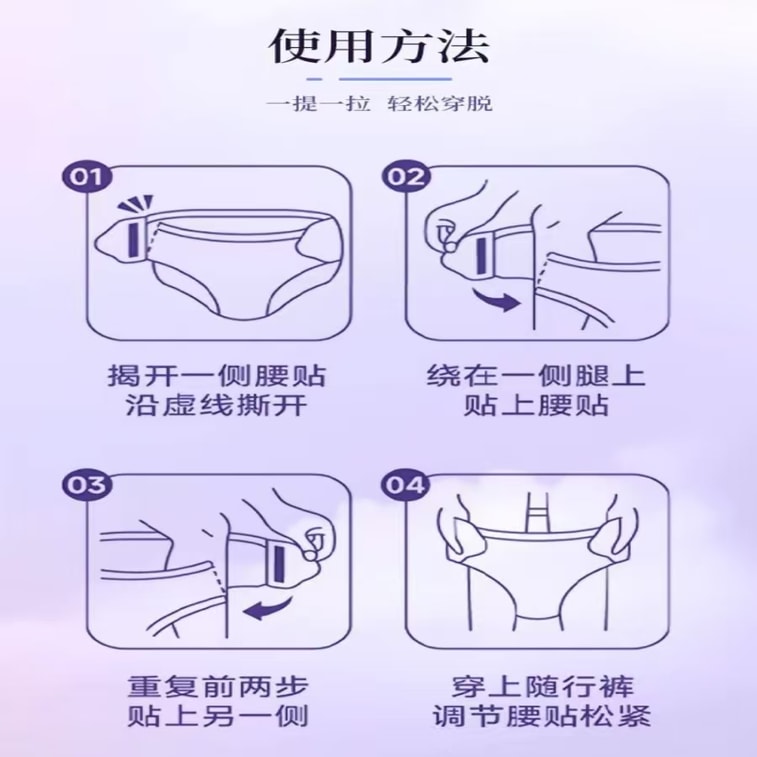 使用方法

一提一拉 轻松穿脱

01

揭开一侧腰贴
沿虚线撕开

02

绕在一侧腿上
贴上腰贴

03

重复前两步
贴上另一侧

04

穿上随行裤
调节腰贴松紧