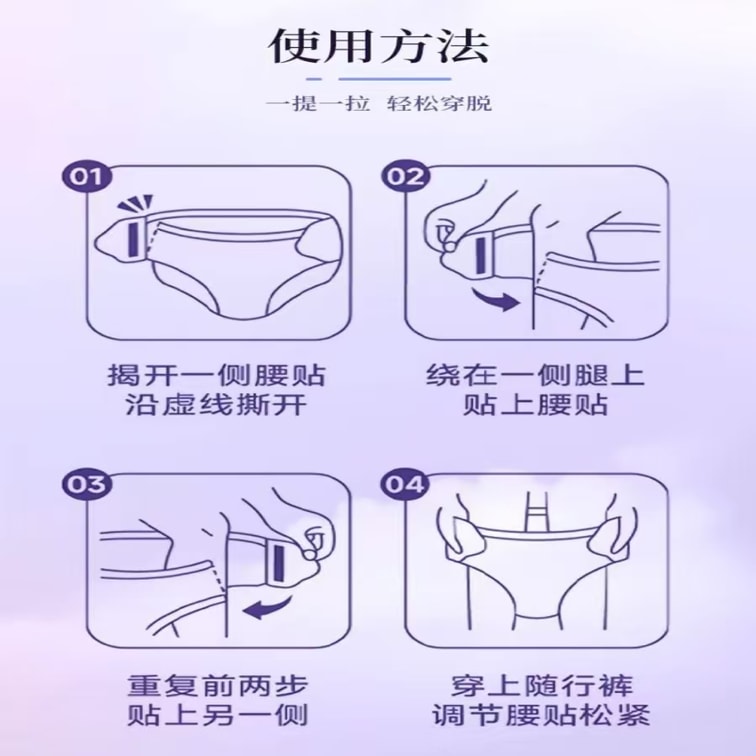 使用方法

一提一拉 轻松穿脱

01

揭开一侧腰贴
沿虚线撕开

02

绕在一侧腿上
贴上腰贴

03

重复前两步
贴上另一侧

04

穿上随行裤
调节腰贴松紧