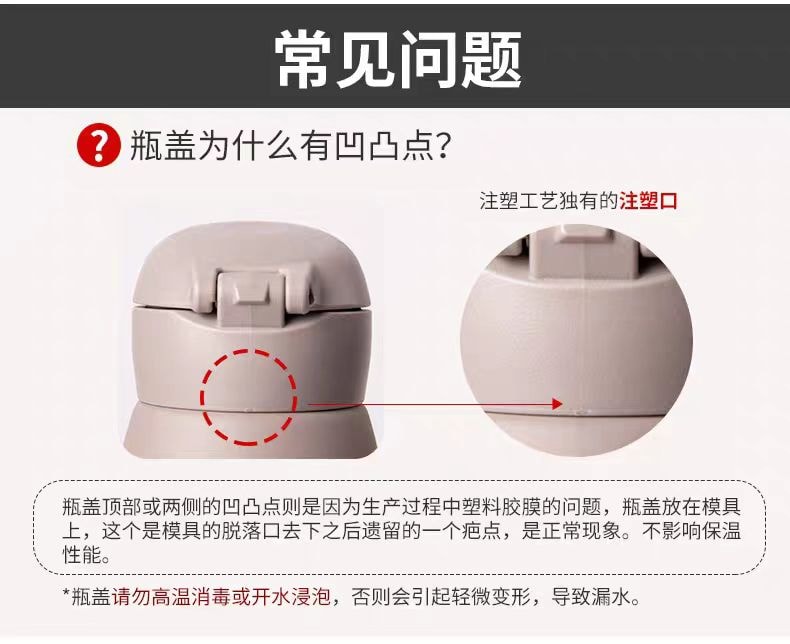 常见问题

? 瓶盖为什么有凹凸点?

注塑工艺独有的注塑口

瓶盖顶部或两侧的凹凸点则是因为生产过程中塑料胶膜的问题，瓶盖放在模具上，这个是模具的脱落口去下之后遗留的一个疤点，是正常现象。不影响保温性能。

*瓶盖请勿高温消毒或开水浸泡，否则会引起轻微变形，导致漏水。