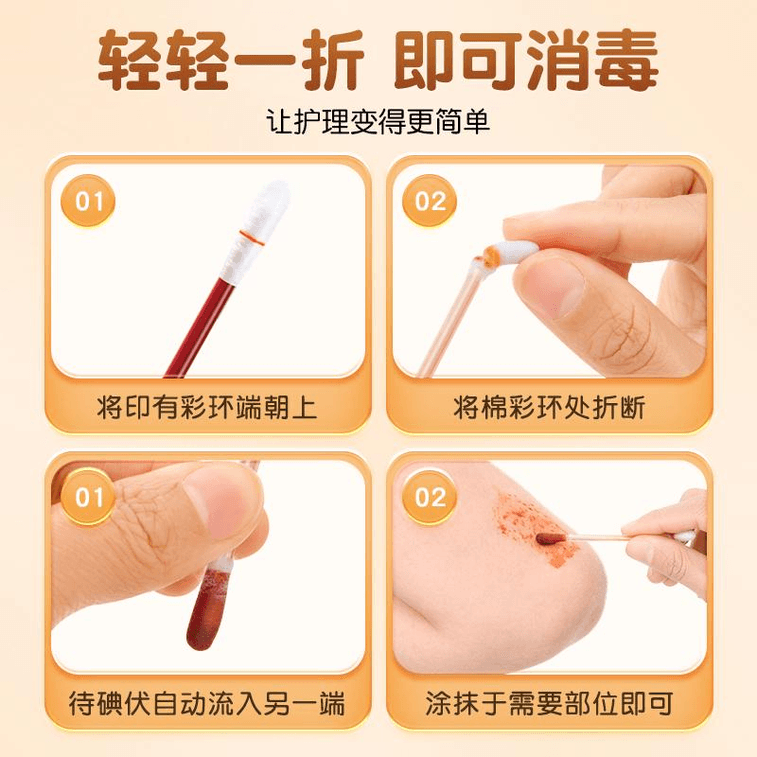 轻轻一折 即可消毒

让护理变得更简单

01

将印有彩环端朝上

02

将棉彩环处折断

01

待碘伏自动流入另一端

02

涂抹于需要部位即可