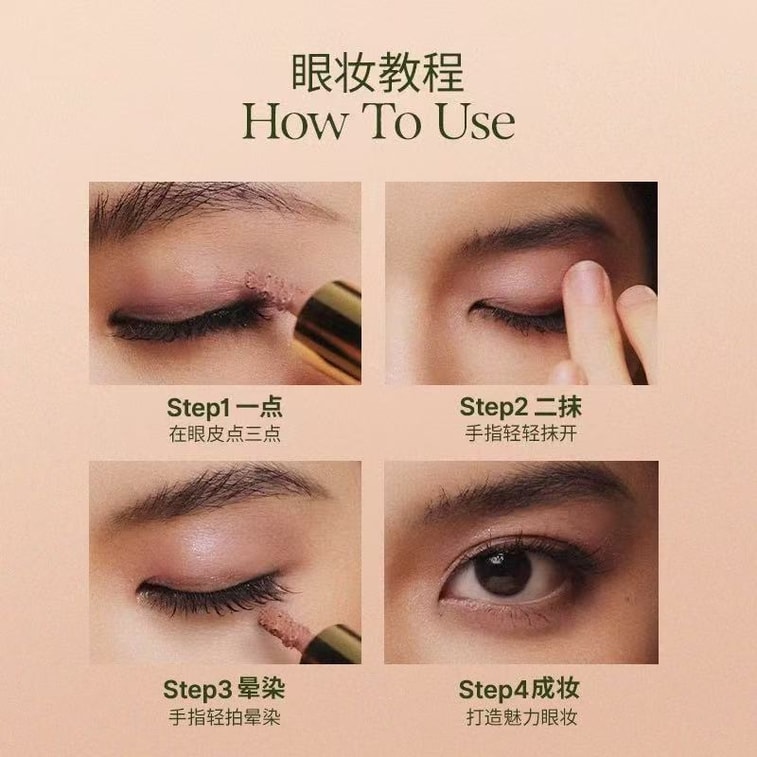 眼妆教程
How To Use

Step1 一点
在眼皮点三点

Step2 二抹
手指轻轻抹开

Step3 晕染
手指轻拍晕染

Step4成妆
打造魅力眼妆