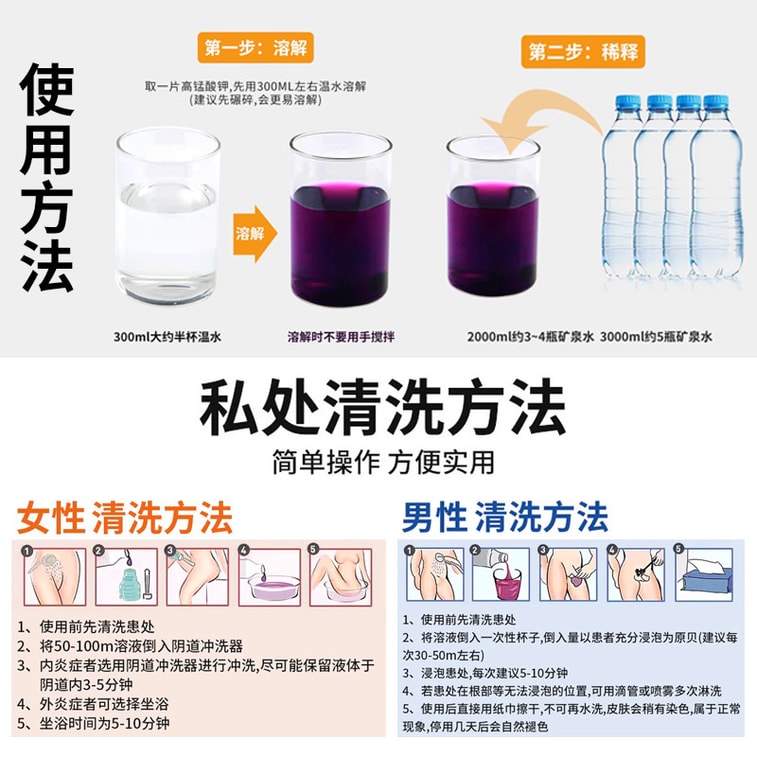 使用方法

第一步：溶解

取一片高锰酸钾,先用300ML左右温水溶解
(建议先碾碎,会更易溶解)

溶解

300ml大约半杯温水

溶解时不要用手搅拌

第二步：稀释

2000ml约3~4瓶矿泉水 3000ml约5瓶矿泉水

私处清洗方法

简单操作 方便实用

女性 清洗方法

1 2 3 4 5

1、使用前先清洗患处
2、将50-100m溶液倒入阴道冲洗器
3、内炎症者选用阴道冲洗器进行冲洗,尽可能保留液体于阴道内3-5分钟
4、外炎症者可选择坐浴
5、坐浴时间为5-10分钟

男性 清洗方法

1 2 3 4 5

1、使用前先清洗患处
2、将溶液倒入一次性杯子,倒入量以患者充分浸泡为原贝(建议每次30-50m左右)
3、浸泡患处,每次建议5-10分钟
4、若患处在根部等无法浸泡的位置,可用滴管或喷雾多次淋洗
5、使用后直接用纸巾擦干,不可再水洗,皮肤会稍有染色,属于正常现象,停用几天后会自然褪色