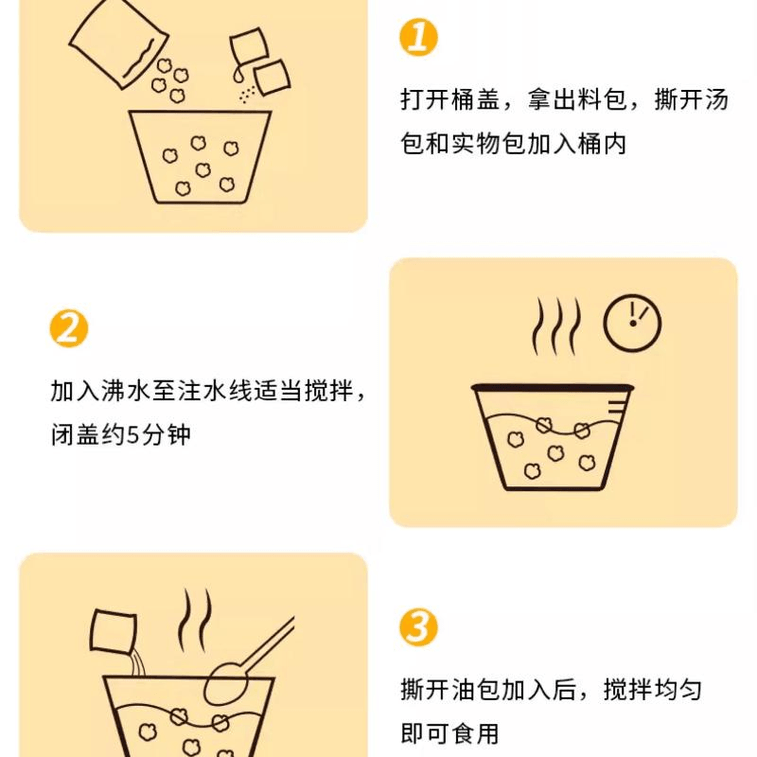 1

打开桶盖，拿出料包，撕开汤包和实物包加入桶内

2

加入沸水至注水线适当搅拌，闭盖约5分钟

3

撕开油包加入后，搅拌均匀即可食用